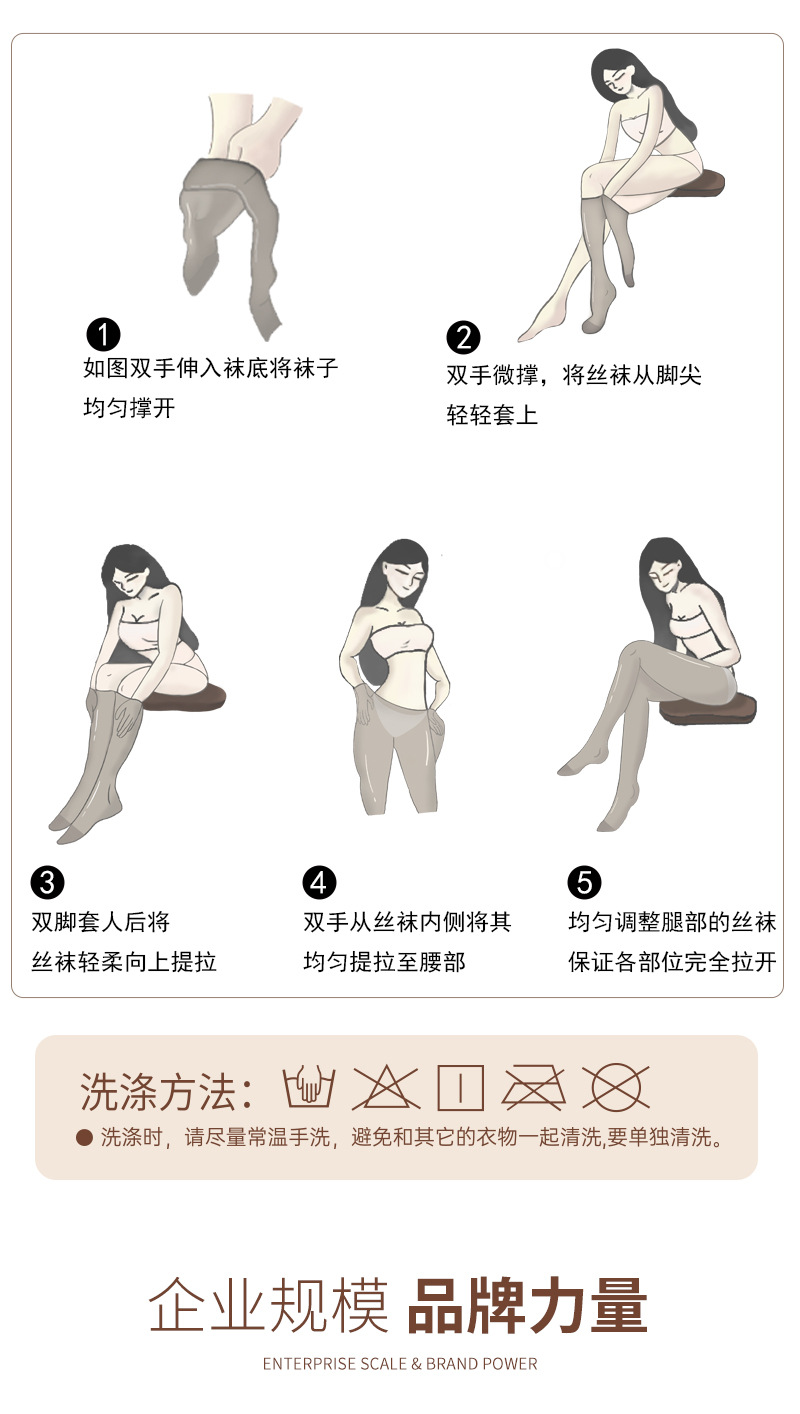 1
如图双手伸入袜底将袜子均匀撑开

2
双手微撑，将丝袜从脚尖轻轻套上

3
双脚套人后将丝袜轻柔向上提拉

4
双手从丝袜内侧将其均匀提拉至腰部

5
均匀调整腿部的丝袜保证各部位完全拉开

洗涤方法：

● 洗涤时，请尽量常温手洗，避免和其它的衣物一起清洗,要单独清洗。

企业规模 品牌力量
ENTERPRISE SCALE & BRAND POWER