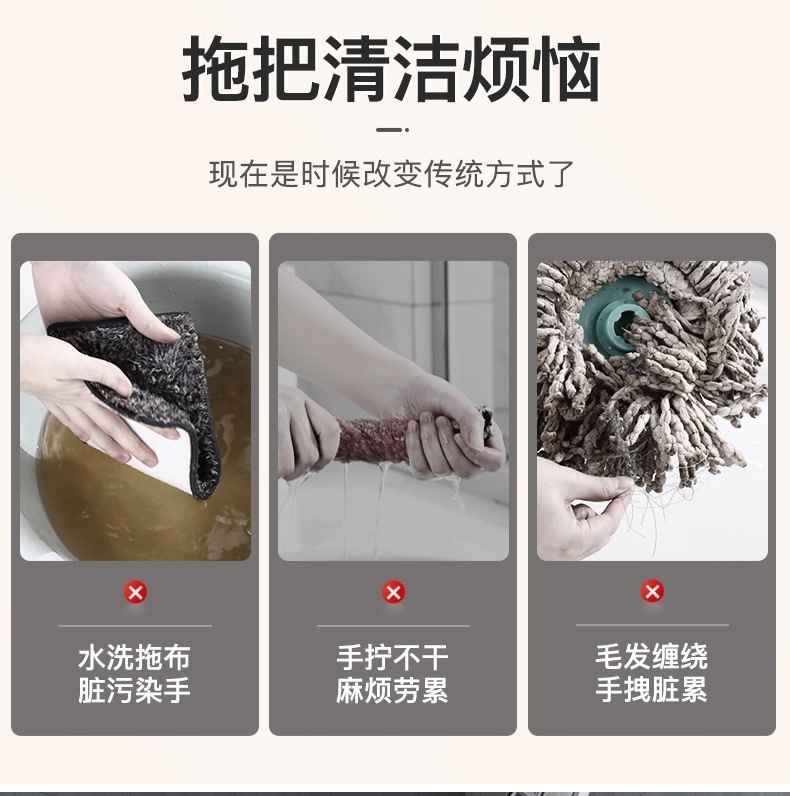 拖把清洁烦恼

现在是时候改变传统方式了

水洗拖布
脏污染手

手拧不干
麻烦劳累

毛发缠绕
手拽脏累