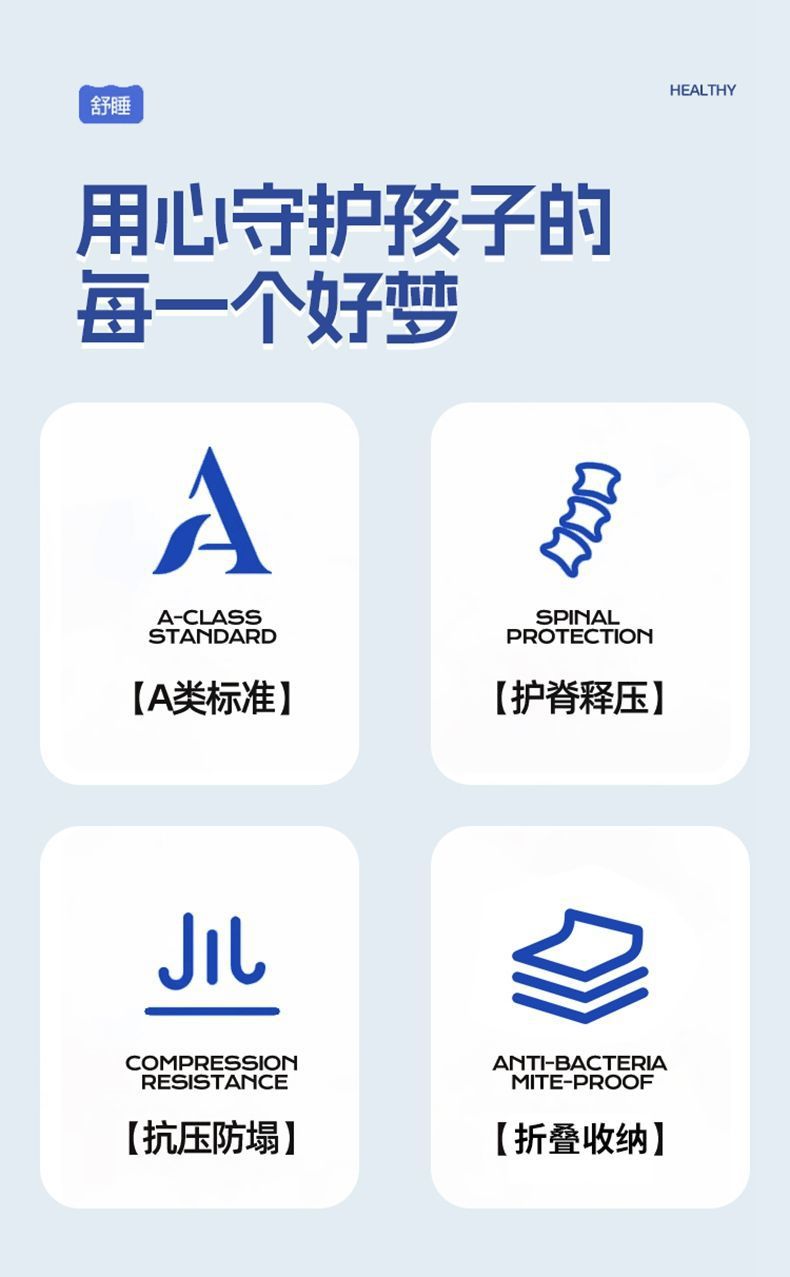 舒睡

HEALTHY

用心守护孩子的
每一个好梦

A-CLASS
STANDARD

【A类标准】

SPINAL
PROTECTION

【护脊释压】

COMPRESSION
RESISTANCE

【抗压防塌】

ANTI-BACTERIA
MITE-PROOF

【折叠收纳】