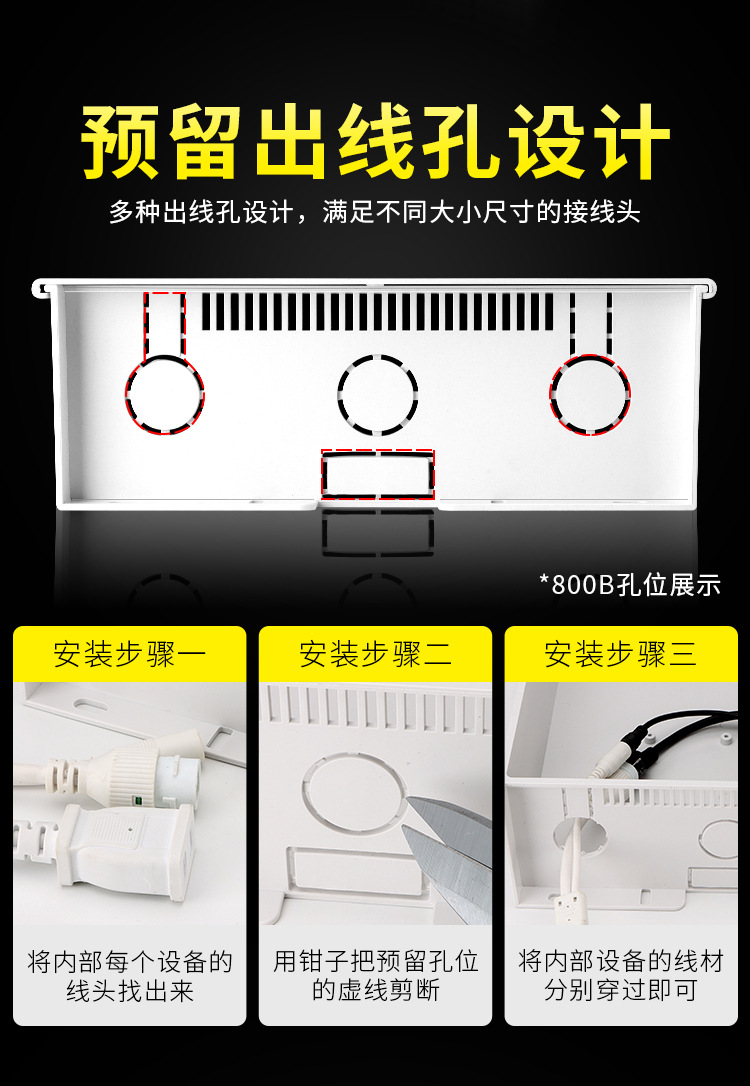 预留出线孔设计

多种出线孔设计，满足不同大小尺寸的接线头

*800B孔位展示

安装步骤一

将内部每个设备的线头找出来

安装步骤二

用钳子把预留孔位的虚线剪断

安装步骤三

将内部设备的线材分别穿过即可