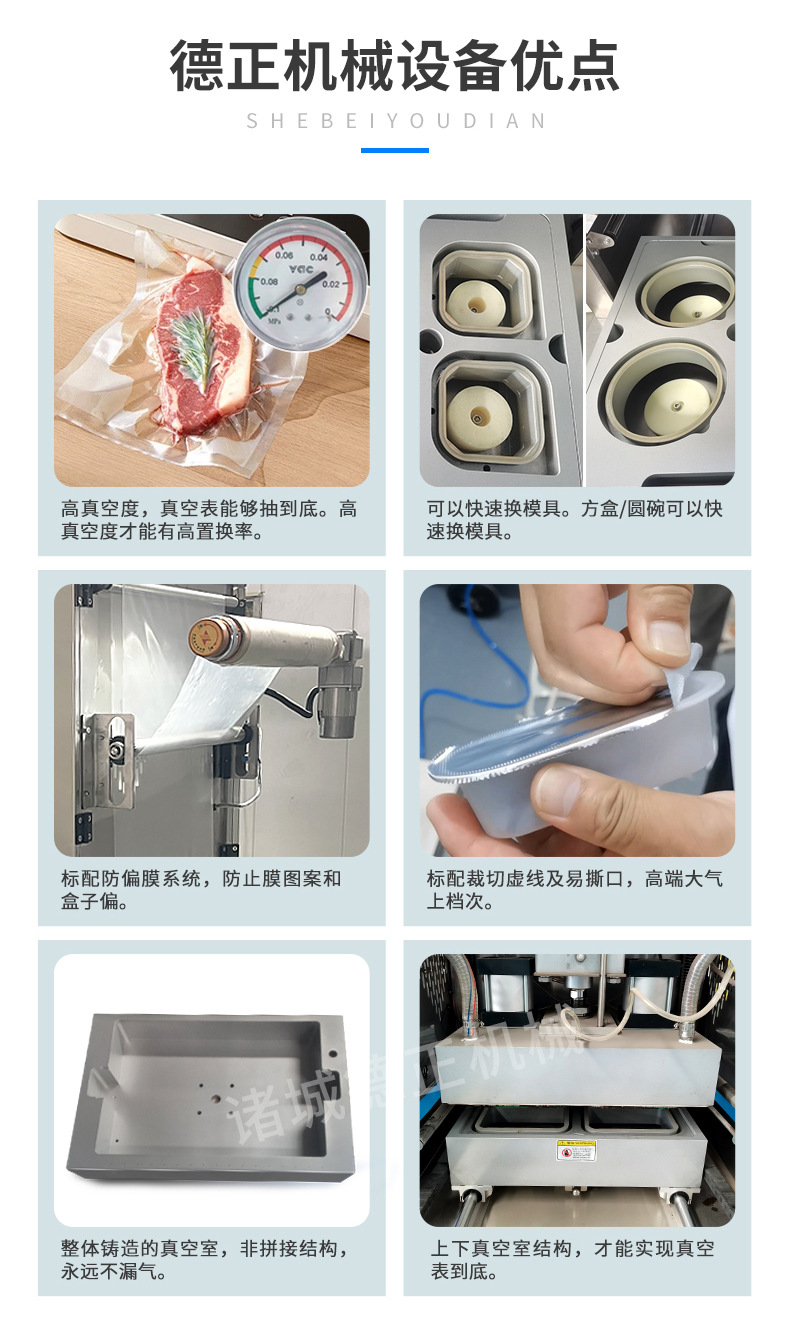 德正机械设备优点

SHEBEIYOUDIAN

0.06 0.04 0.08 0.02 0.1 0 VAC MPa

高真空度，真空表能够抽到底。高真空度才能有高置换率。

可以快速换模具。方盒/圆碗可以快速换模具。

标配防偏膜系统，防止膜图案和盒子偏。

标配裁切虚线及易撕口，高端大气上档次。

诸城德正机械

整体铸造的真空室，非拼接结构，永远不漏气。

上下真空室结构，才能实现真空表到底。