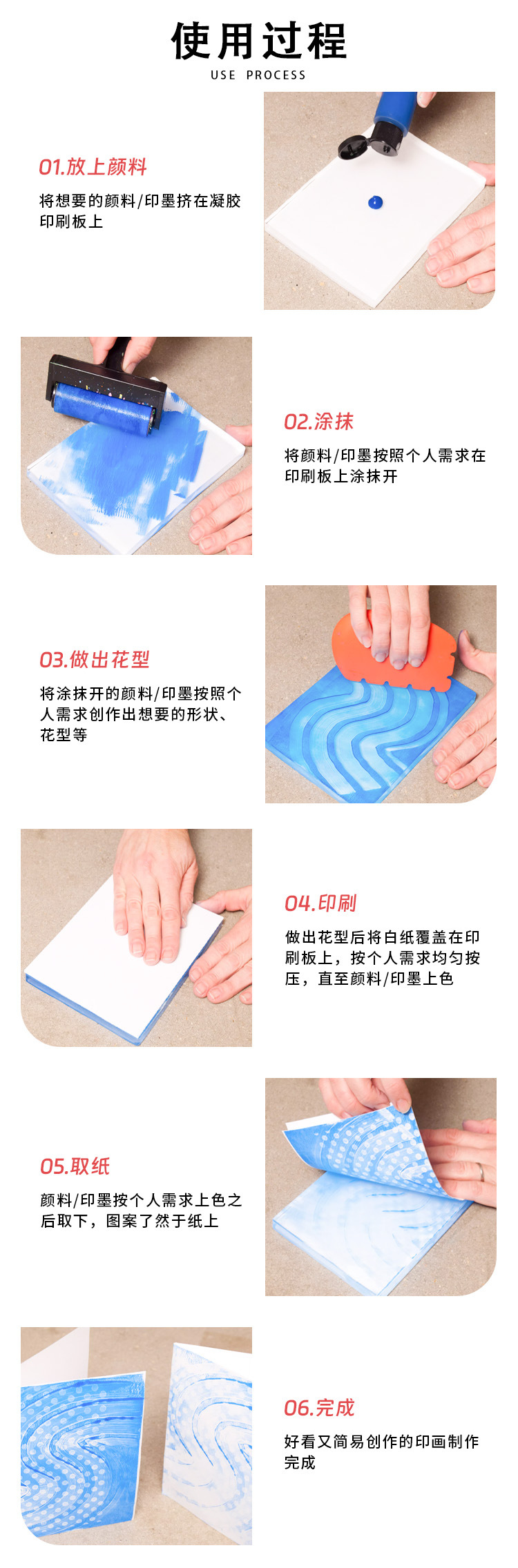 使用过程
USE PROCESS

01.放上颜料

将想要的颜料/印墨挤在凝胶印刷板上

02.涂抹

将颜料/印墨按照个人需求在印刷板上涂抹开

03.做出花型

将涂抹开的颜料/印墨按照个人需求创作出想要的形状、花型等

04.印刷

做出花型后将白纸覆盖在印刷板上，按个人需求均匀按压，直至颜料/印墨上色

05.取纸

颜料/印墨按个人需求上色之后取下，图案了然于纸上

06.完成

好看又简易创作的印画制作完成