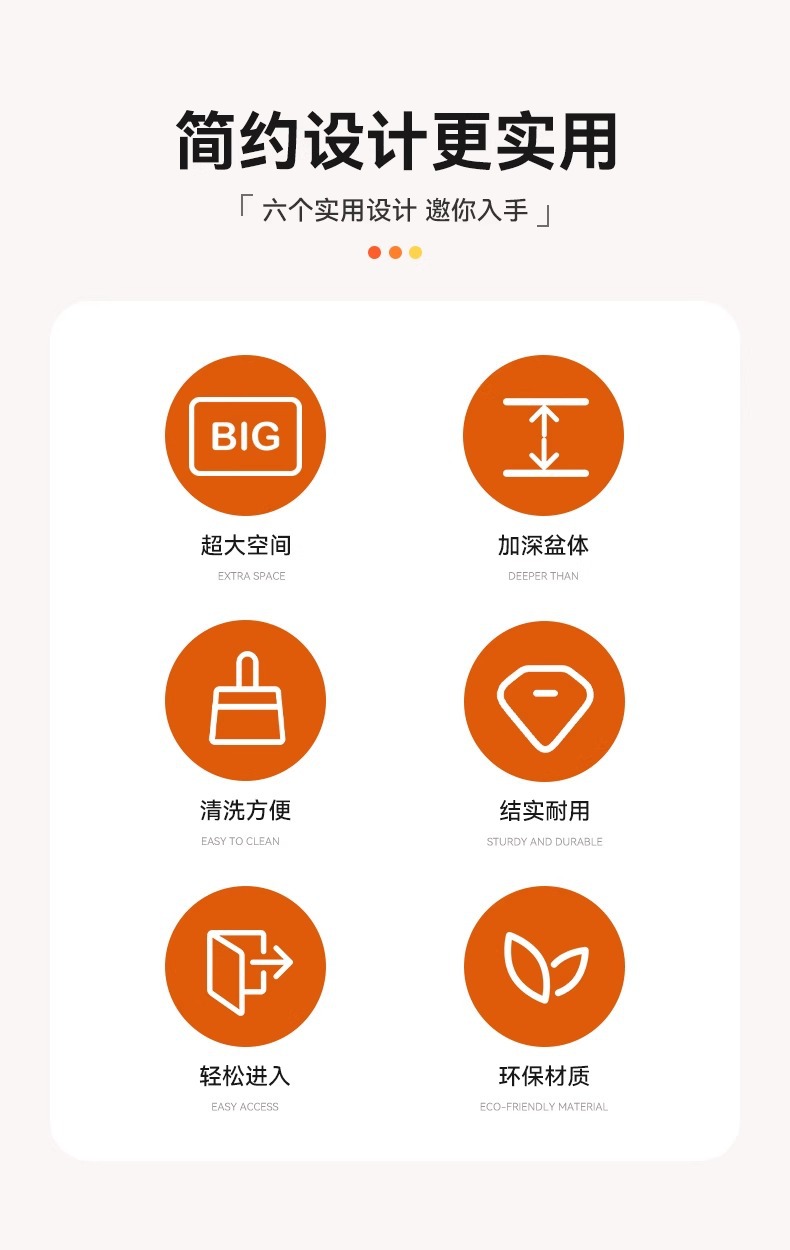 简约设计更实用

「 六个实用设计 邀你入手 」

BIG

超大空间

EXTRA SPACE

加深盆体

DEEPER THAN

清洗方便

EASY TO CLEAN

结实耐用

STURDY AND DURABLE

轻松进入

EASY ACCESS

环保材质

ECO-FRIENDLY MATERIAL