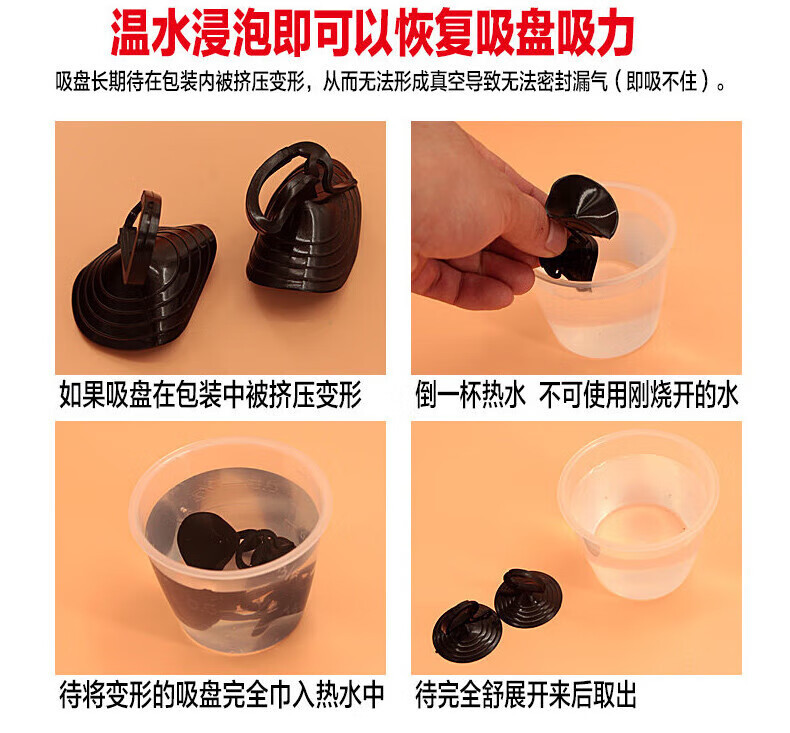 温水浸泡即可以恢复吸盘吸力

吸盘长期待在包装内被挤压变形，从而无法形成真空导致无法密封漏气（即吸不住）。

如果吸盘在包装中被挤压变形

倒一杯热水 不可使用刚烧开的水

待将变形的吸盘完全巾入热水中

待完全舒展开来后取出