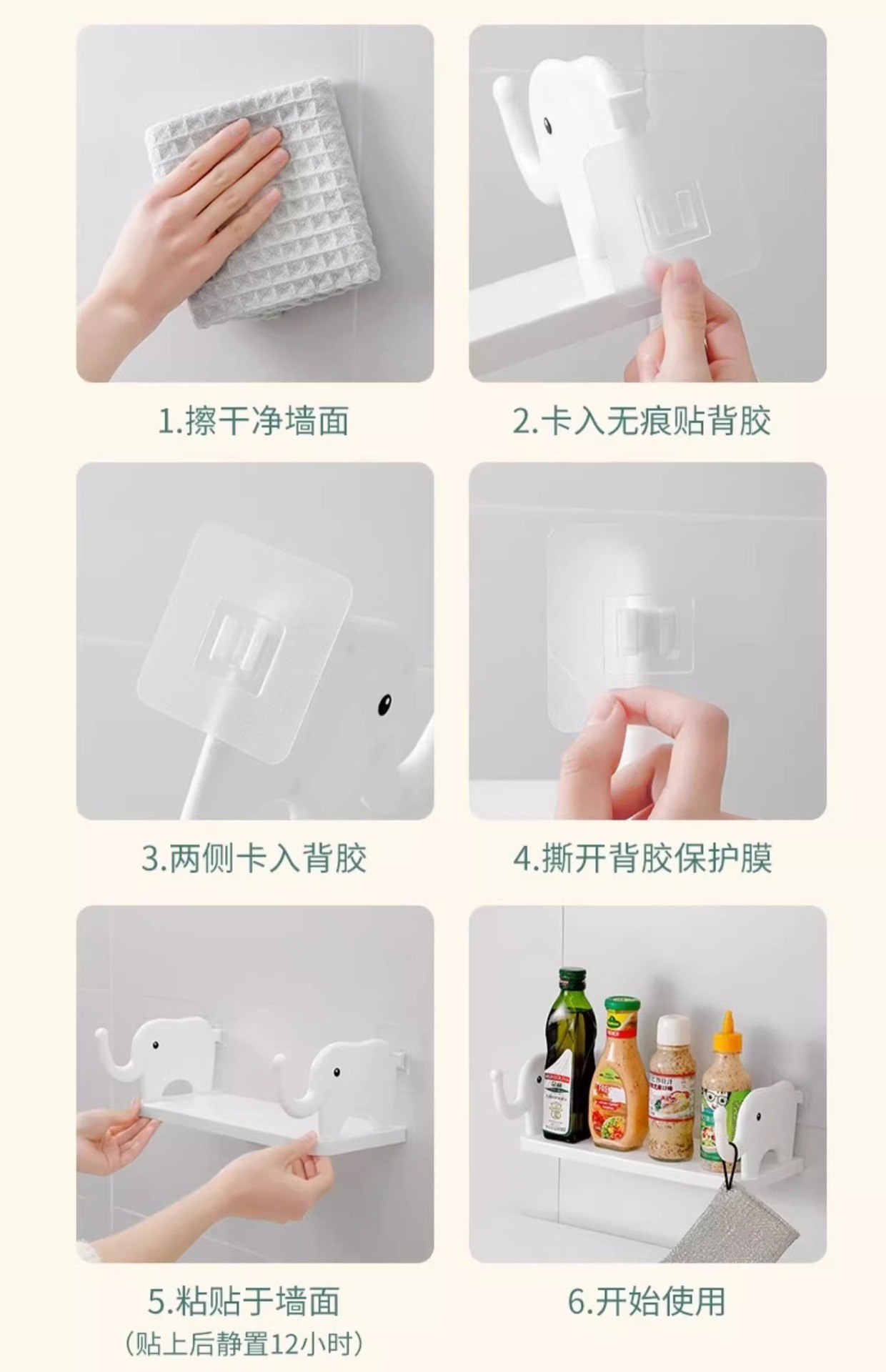 1.擦干净墙面

2.卡入无痕贴背胶

3.两侧卡入背胶

4.撕开背胶保护膜

5.粘贴于墙面
(贴上后静置12小时)

6.开始使用