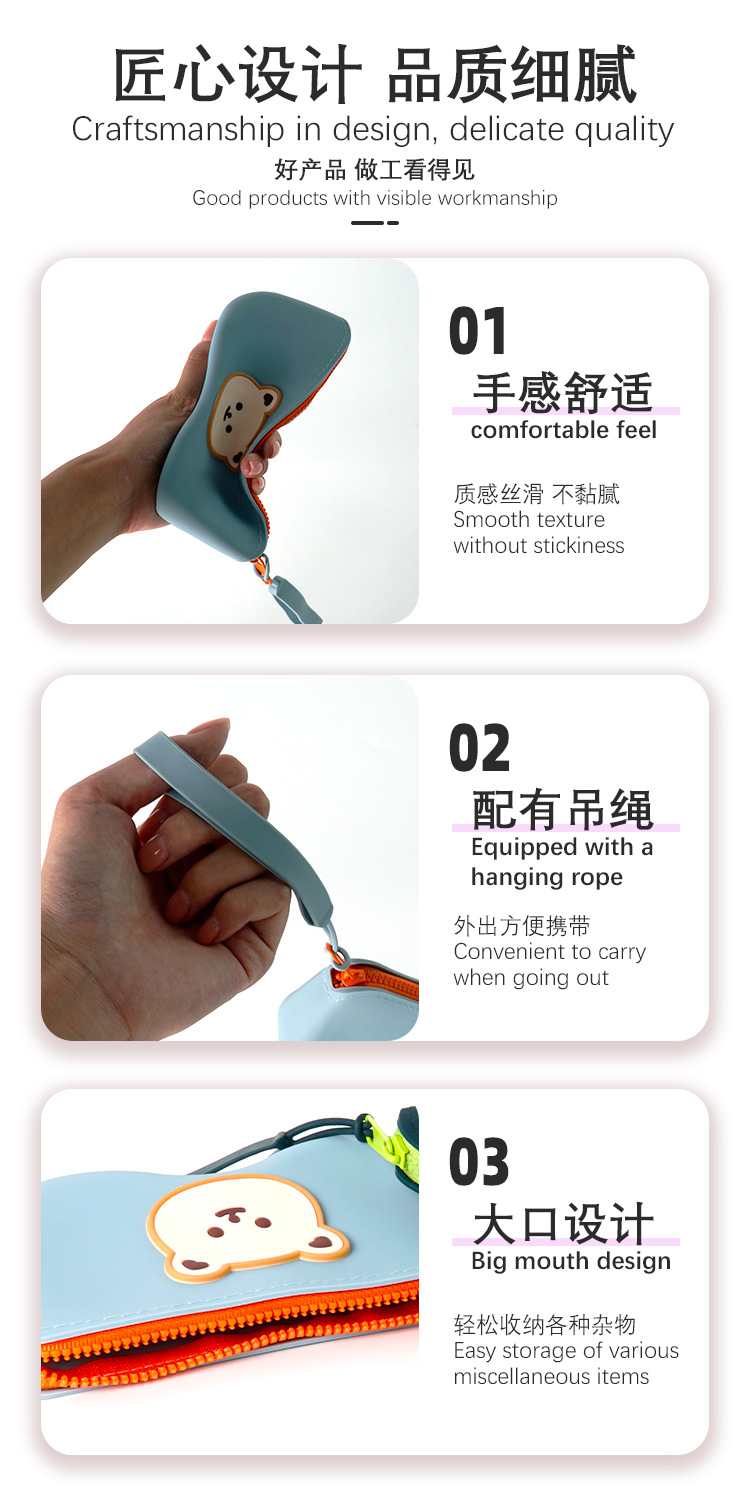 匠心设计 品质细腻
Craftsmanship in design, delicate quality
好产品 做工看得见
Good products with visible workmanship

01
手感舒适
comfortable feel

质感丝滑 不黏腻
Smooth texture without stickiness

02
配有吊绳
Equipped with a hanging rope

外出方便携带
Convenient to carry when going out

03
大口设计
Big mouth design

轻松收纳各种杂物
Easy storage of various miscellaneous items