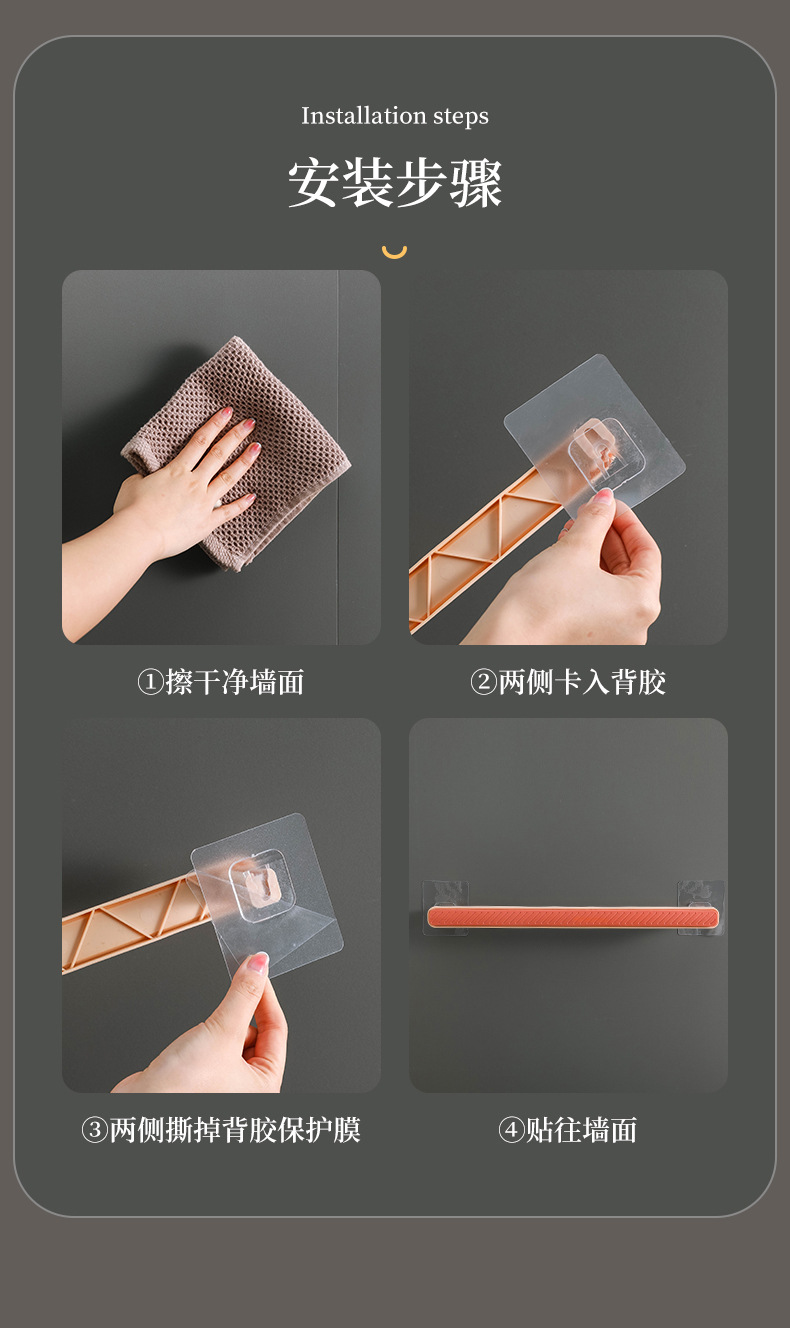 Installation steps

安装步骤

①擦干净墙面

②两侧卡入背胶

③两侧撕掉背胶保护膜

④贴往墙面