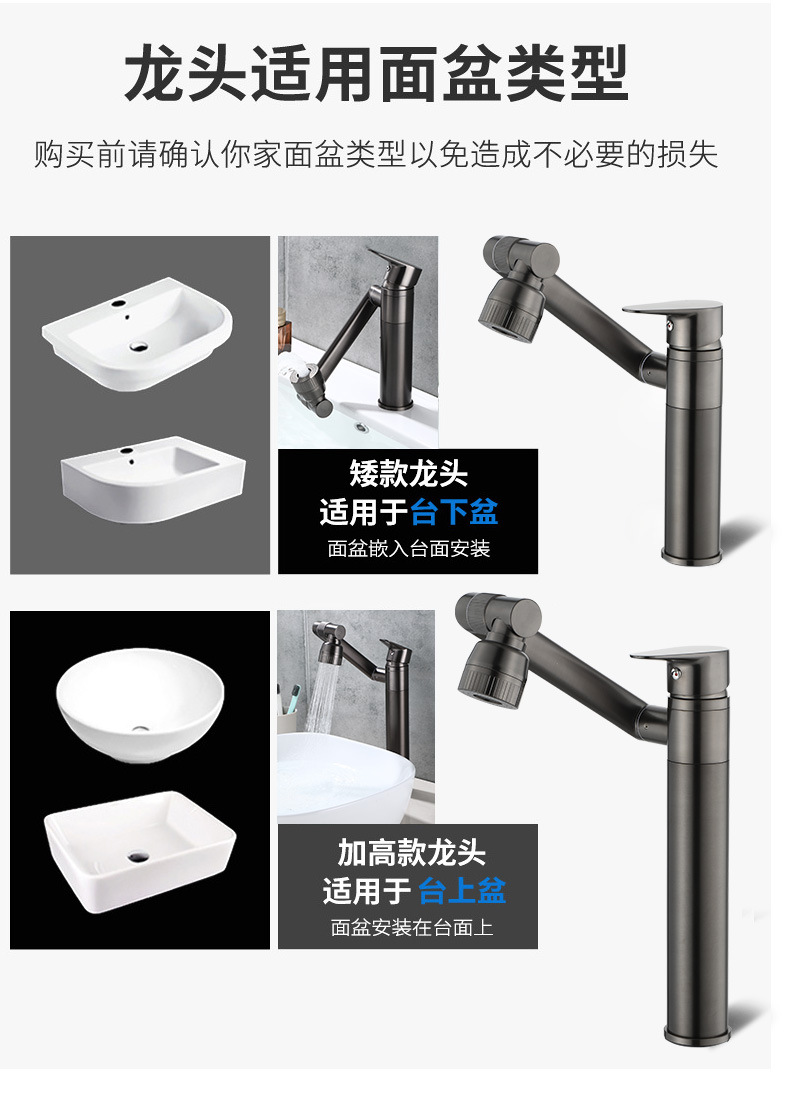 龙头适用面盆类型

购买前请确认你家面盆类型以免造成不必要的损失

矮款龙头
适用于台下盆
面盆嵌入台面安装

加高款龙头
适用于 台上盆
面盆安装在台面上