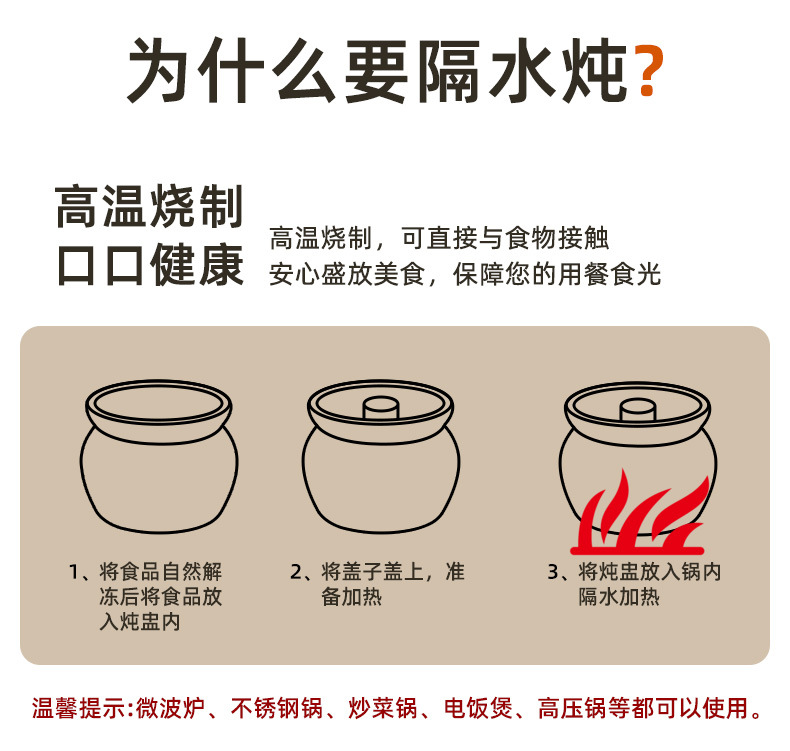 为什么要隔水炖?

高温烧制
口口健康

高温烧制，可直接与食物接触
安心盛放美食，保障您的用餐食光

1、将食品自然解冻后将食品放入炖盅内

2、将盖子盖上，准备加热

3、将炖盅放入锅内隔水加热

温馨提示:微波炉、不锈钢锅、炒菜锅、电饭煲、高压锅等都可以使用。