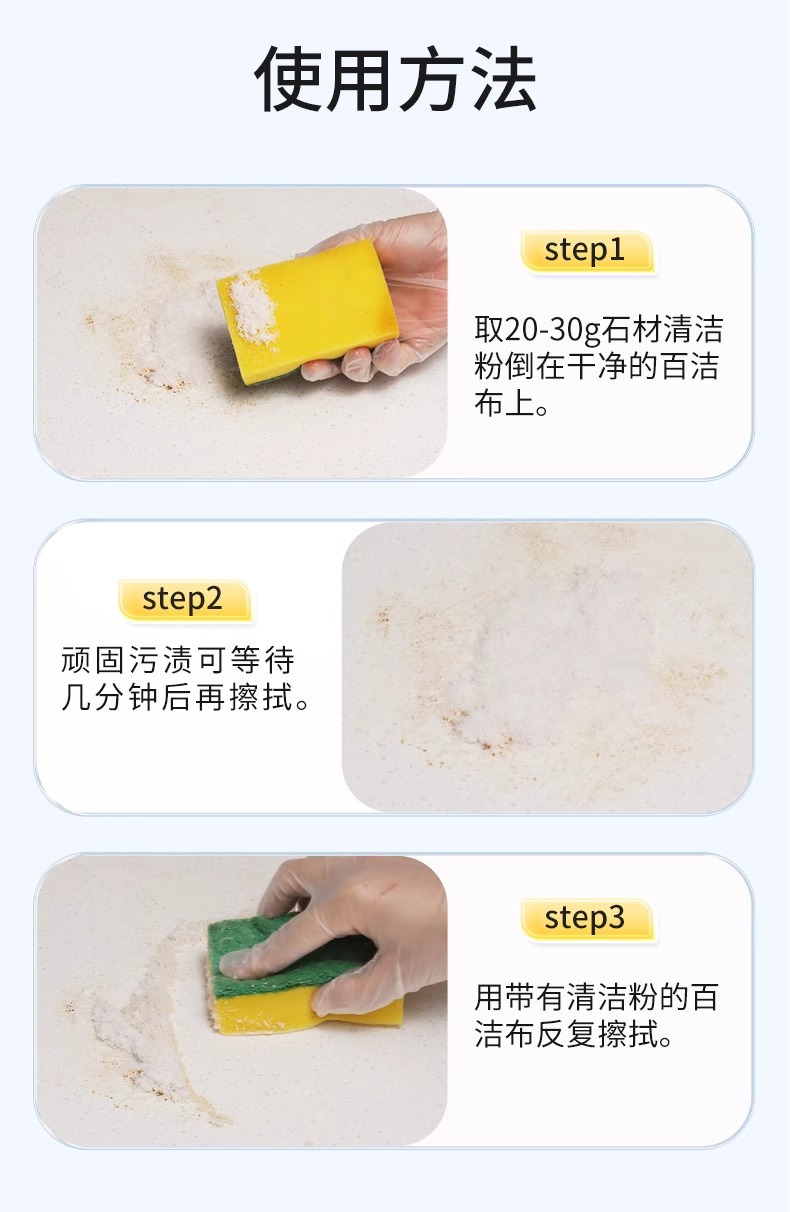 使用方法

step1

取20-30g石材清洁粉倒在干净的百洁布上。

step2

顽固污渍可等待几分钟后再擦拭。

step3

用带有清洁粉的百洁布反复擦拭。