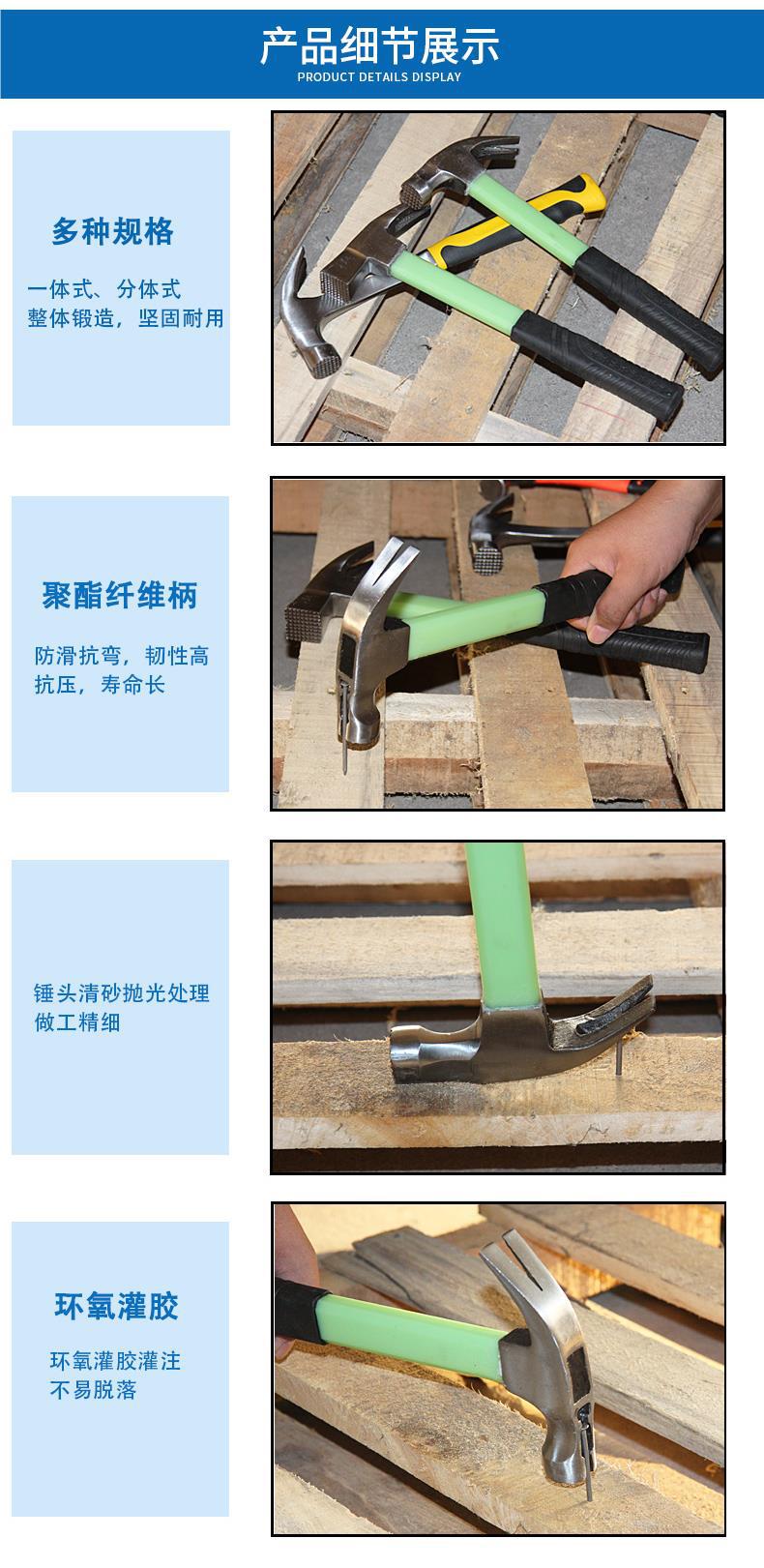 产品细节展示
PRODUCT DETAILS DISPLAY

多种规格

一体式、分体式
整体锻造，坚固耐用

聚酯纤维柄

防滑抗弯，韧性高
抗压，寿命长

锤头清砂抛光处理
做工精细

环氧灌胶

环氧灌胶灌注
不易脱落