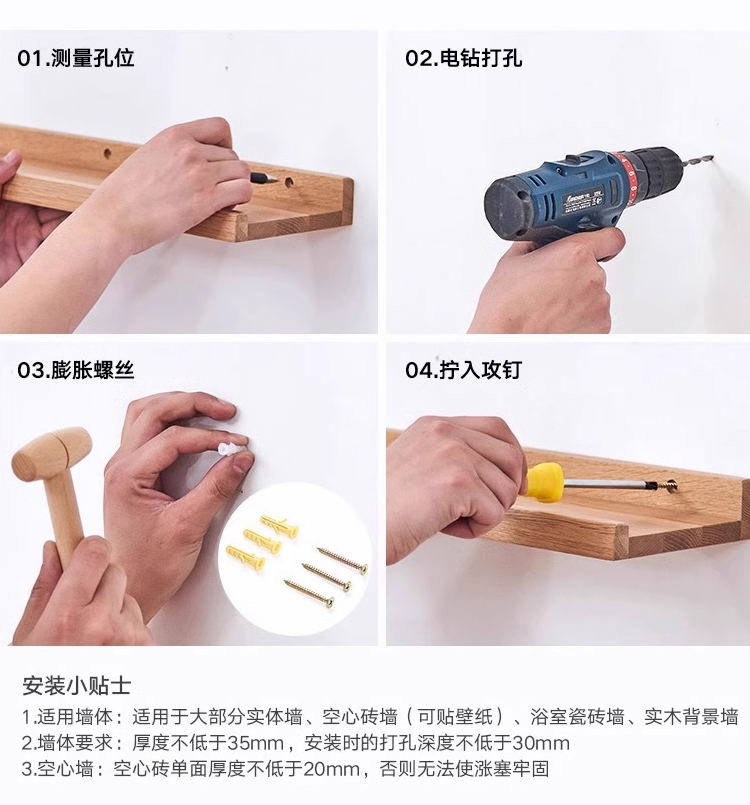 01.测量孔位

02.电钻打孔

03.膨胀螺丝

04.拧入攻钉

安装小贴士
1.适用墙体：适用于大部分实体墙、空心砖墙（可贴壁纸）、浴室瓷砖墙、实木背景墙
2.墙体要求：厚度不低于35mm，安装时的打孔深度不低于30mm
3.空心墙：空心砖单面厚度不低于20mm，否则无法使涨塞牢固