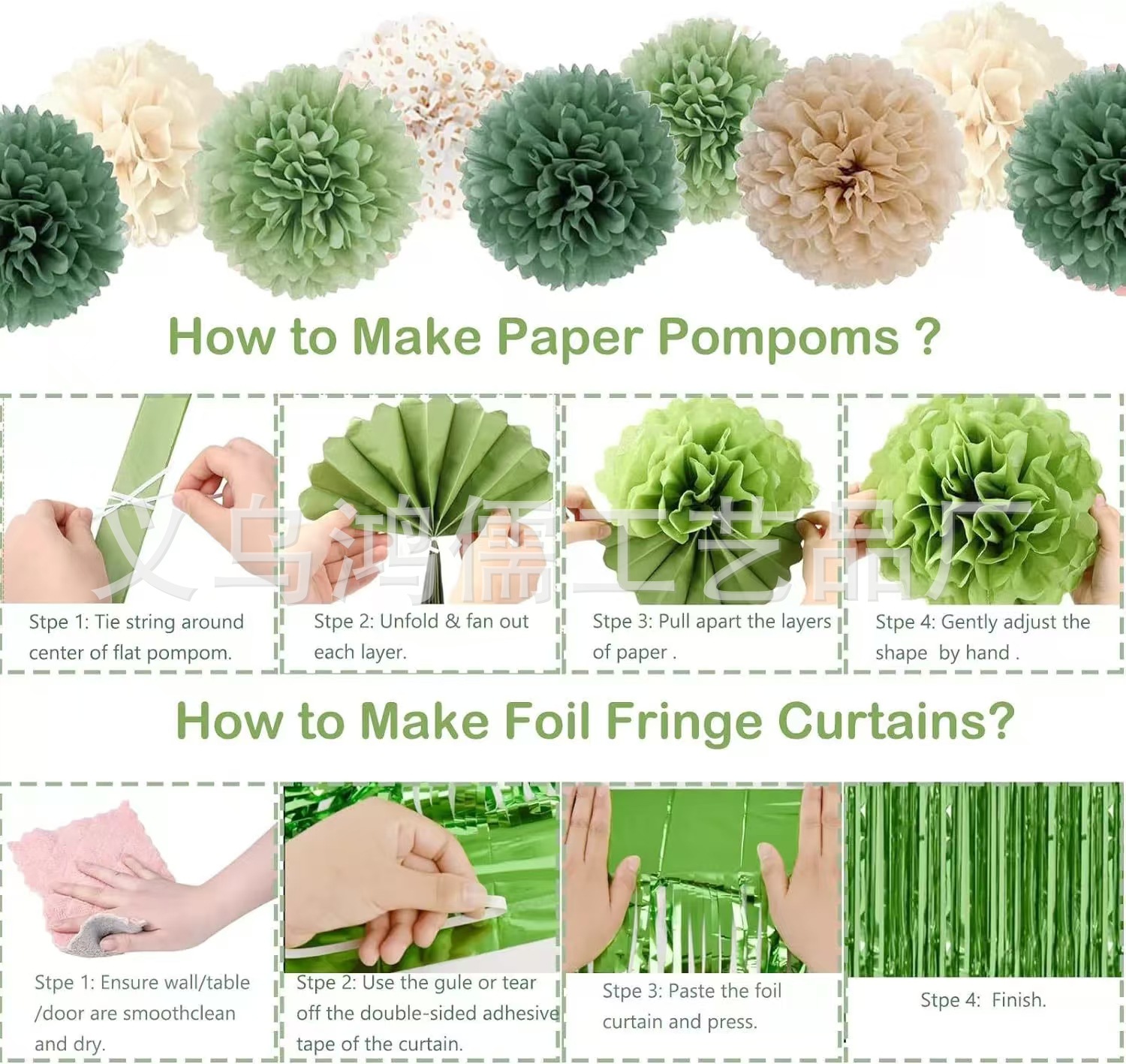 How to Make Paper Pompoms ?

义乌鸿儒工艺品厂

Stpe 1: Tie string around center of flat pompom.

Stpe 2: Unfold & fan out each layer.

Stpe 3: Pull apart the layers of paper .

Stpe 4: Gently adjust the shape by hand .

How to Make Foil Fringe Curtains?

Stpe 1: Ensure wall/table /door are smoothclean and dry.

Stpe 2: Use the gule or tear off the double-sided adhesive tape of the curtain.

Stpe 3: Paste the foil curtain and press.

Stpe 4: Finish.