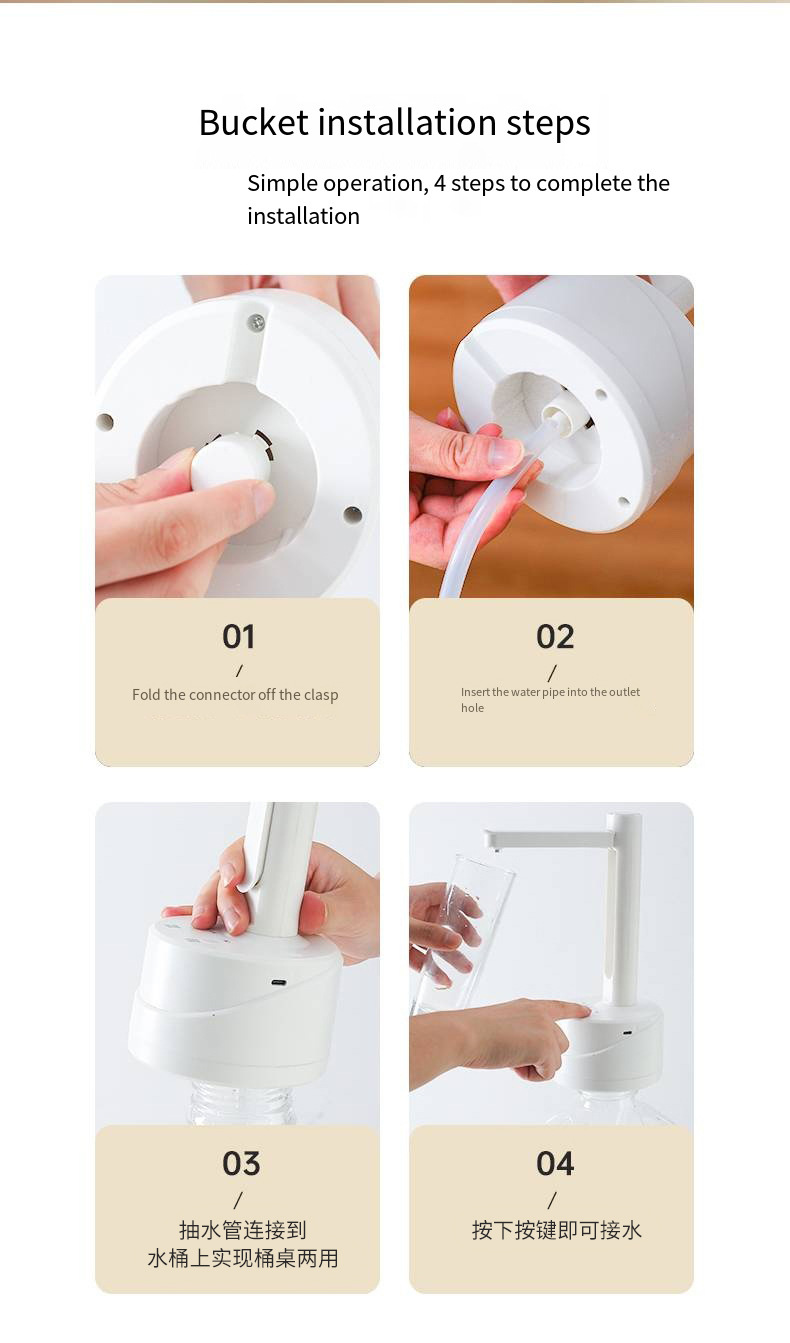 Bucket installation steps

Simple operation, 4 steps to complete the installation

01
/
Fold the connector off the clasp

02
/
Insert the water pipe into the outlet hole

03
/
抽水管连接到
水桶上实现桶桌两用

04
/
按下按键即可接水