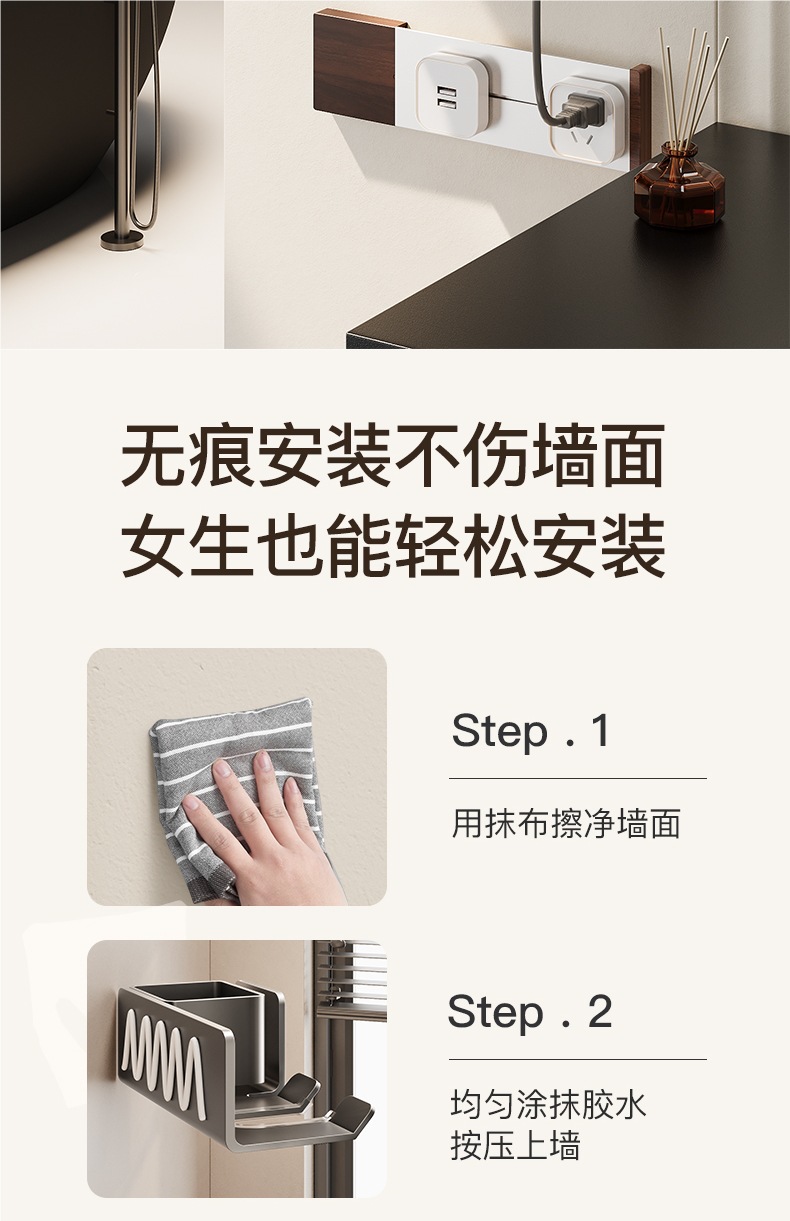 无痕安装不伤墙面
女生也能轻松安装

Step . 1

用抹布擦净墙面

Step . 2

均匀涂抹胶水
按压上墙