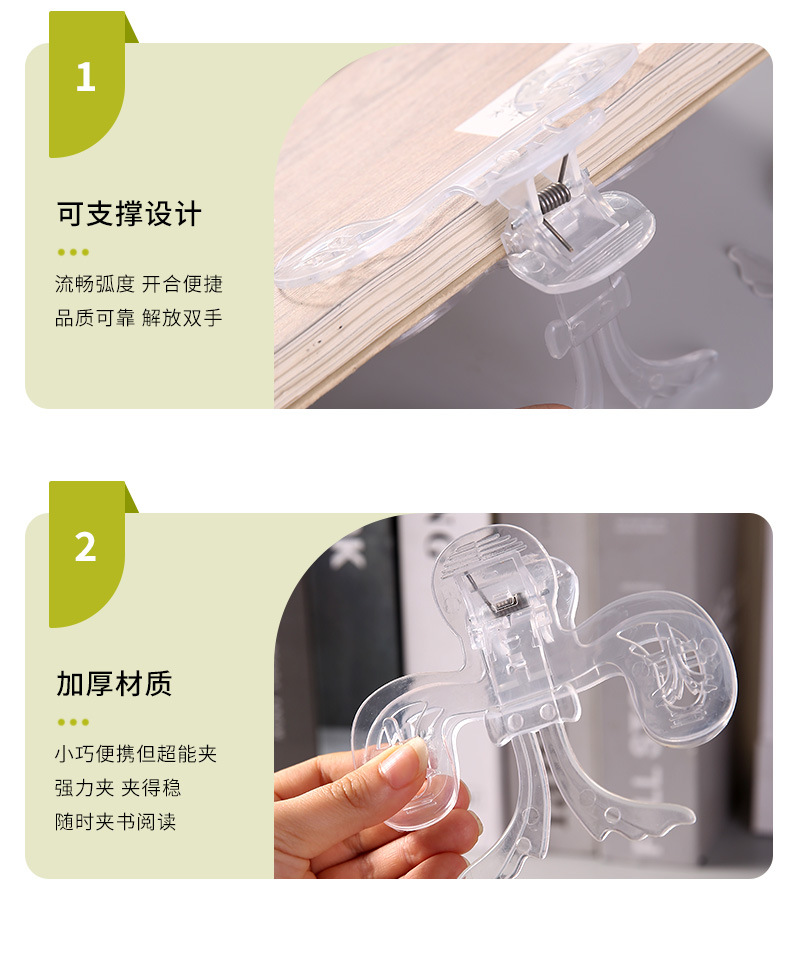 1

可支撑设计

流畅弧度 开合便捷
品质可靠 解放双手

2

加厚材质

小巧便携但超能夹
强力夹 夹得稳
随时夹书阅读