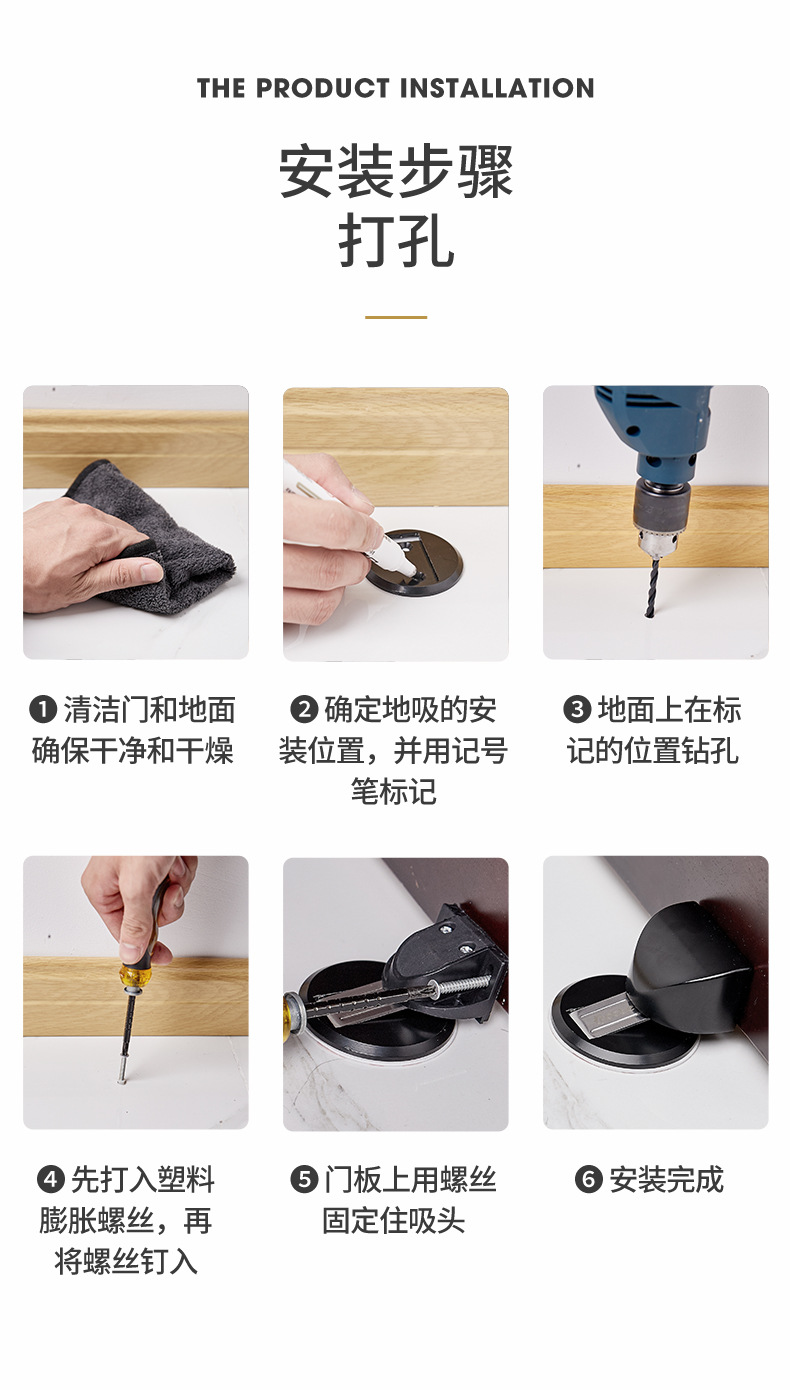 THE PRODUCT INSTALLATION

安装步骤
打孔

❶ 清洁门和地面确保干净和干燥

❷ 确定地吸的安装位置，并用记号笔标记

❸ 地面上在标记的位置钻孔

❹ 先打入塑料膨胀螺丝，再将螺丝钉入

❺ 门板上用螺丝固定住吸头

❻ 安装完成