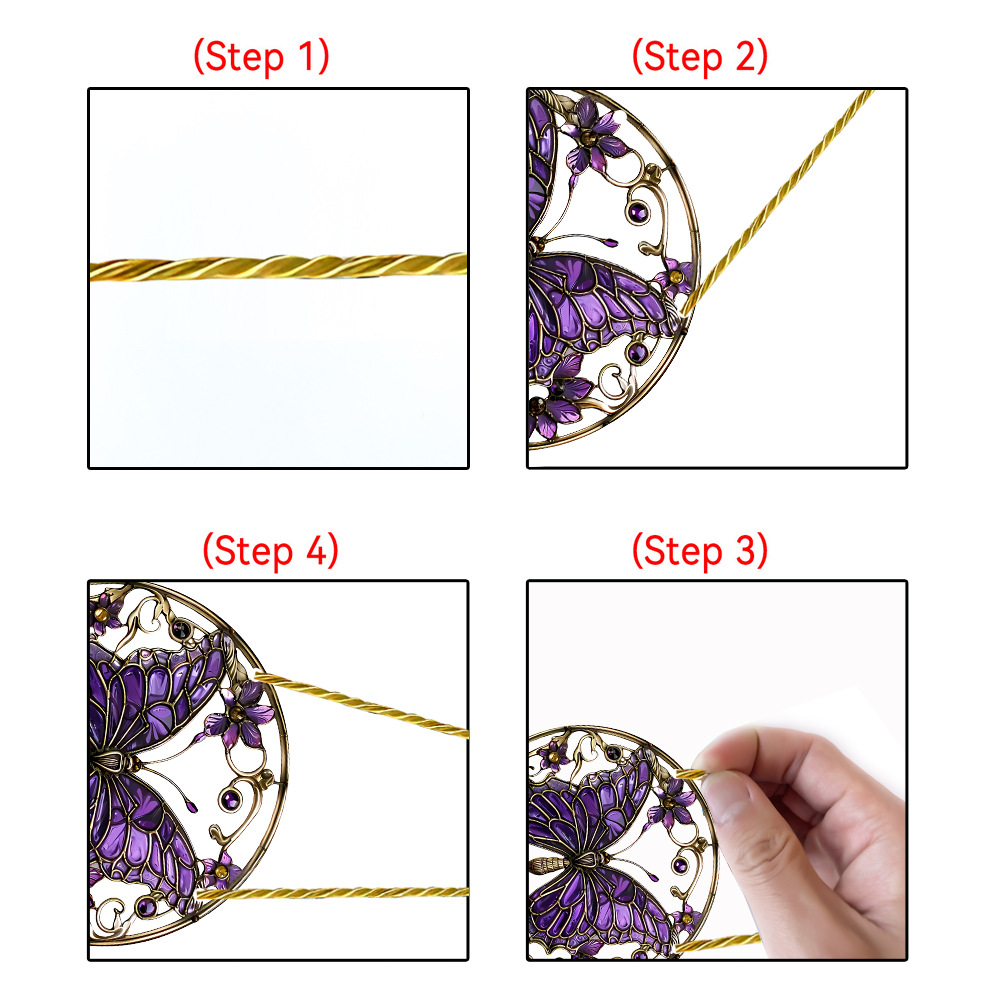 (Step 1)

(Step 2)

(Step 4)

(Step 3)