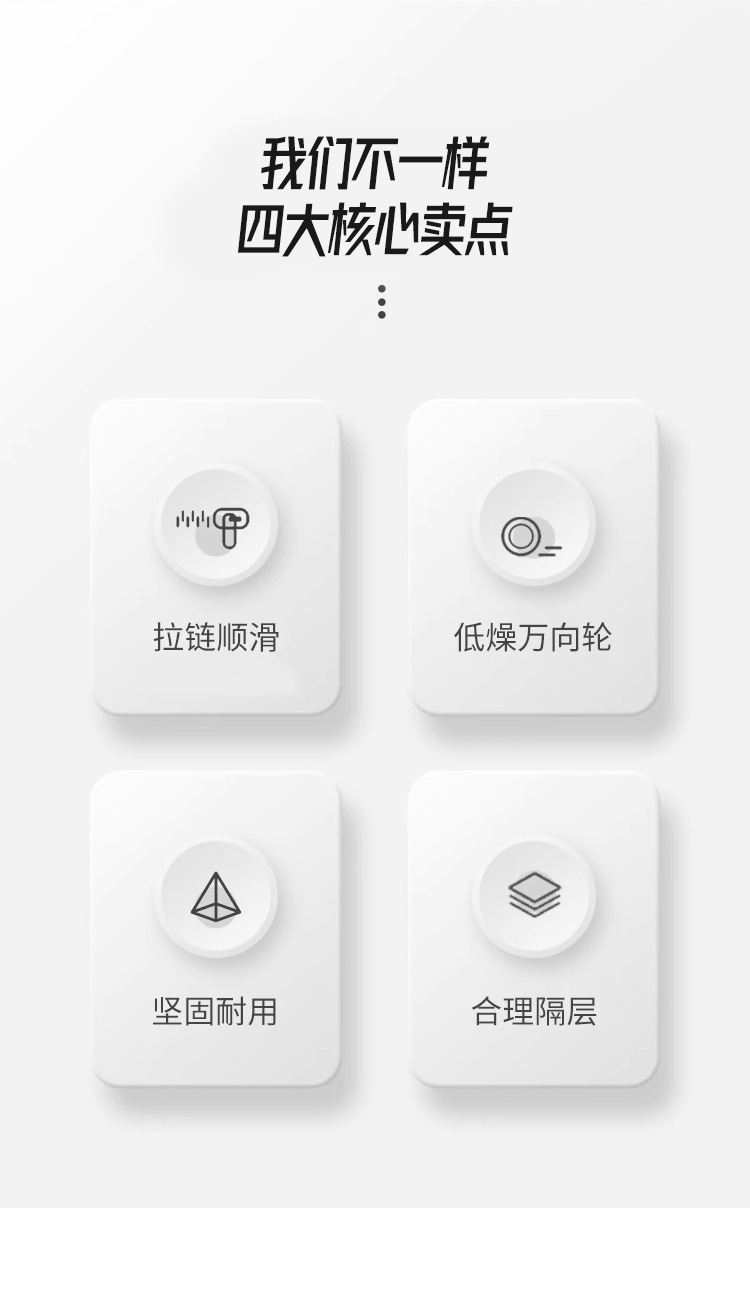 我们不一样
四大核心卖点

拉链顺滑

低燥万向轮

坚固耐用

合理隔层