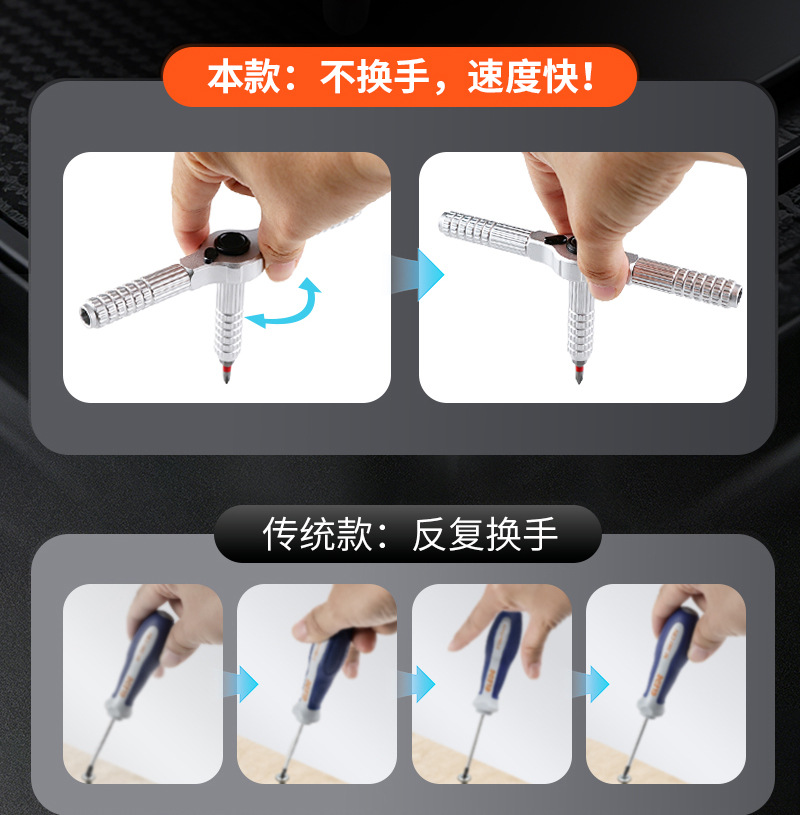 本款：不换手，速度快！

传统款：反复换手