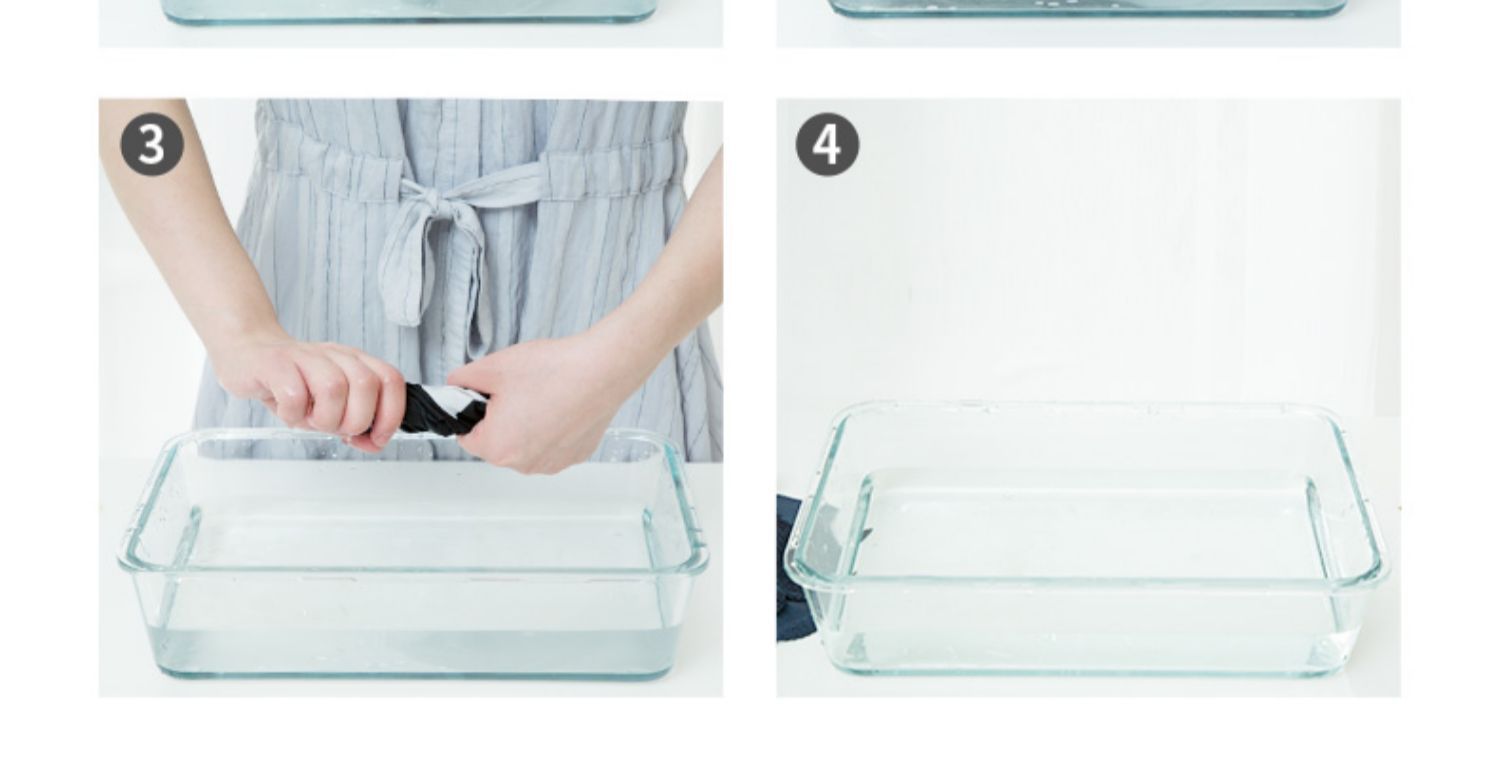 3

4