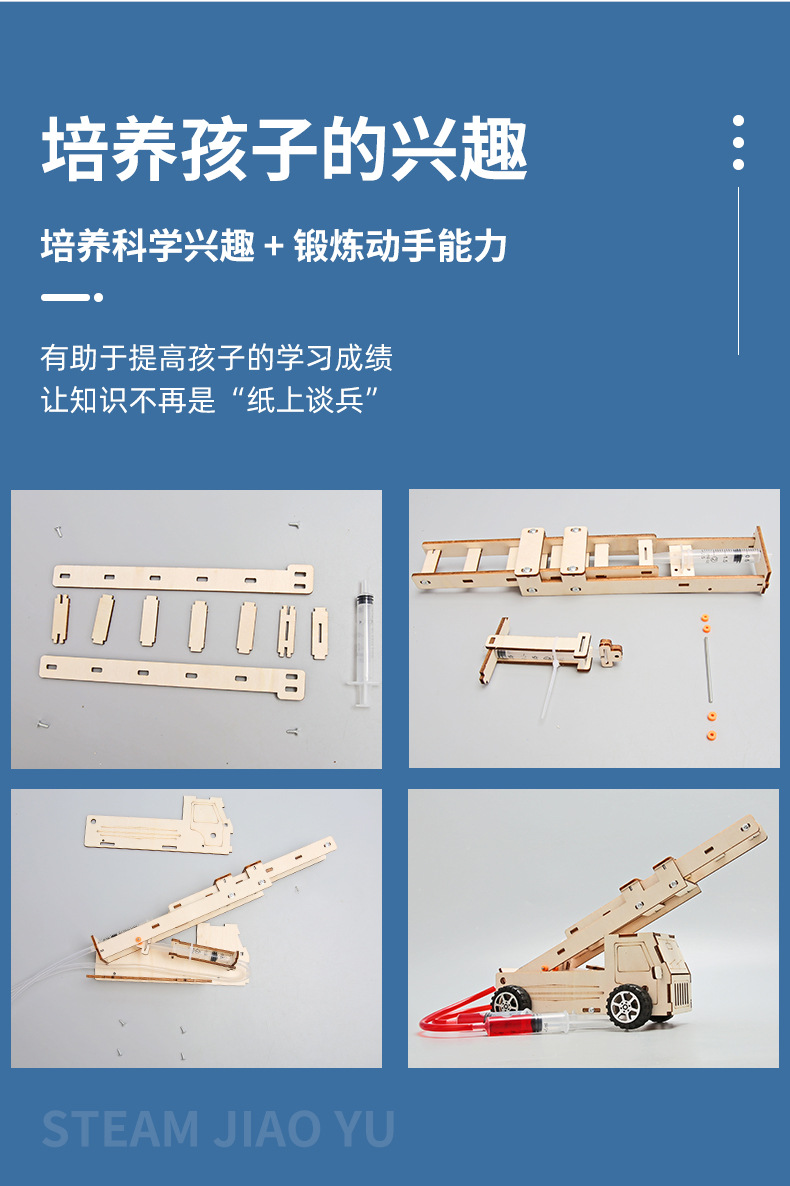 培养孩子的兴趣

培养科学兴趣 + 锻炼动手能力

有助于提高孩子的学习成绩
让知识不再是“纸上谈兵”

STEAM JIAO YU