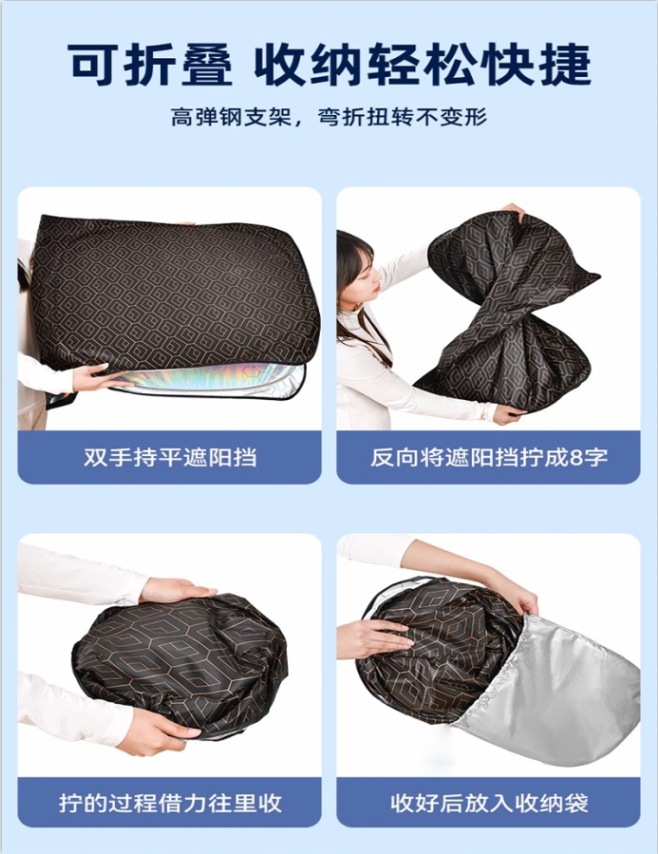 可折叠 收纳轻松快捷

高弹钢支架，弯折扭转不变形

双手持平遮阳挡

反向将遮阳挡拧成8字

拧的过程借力往里收

收好后放入收纳袋