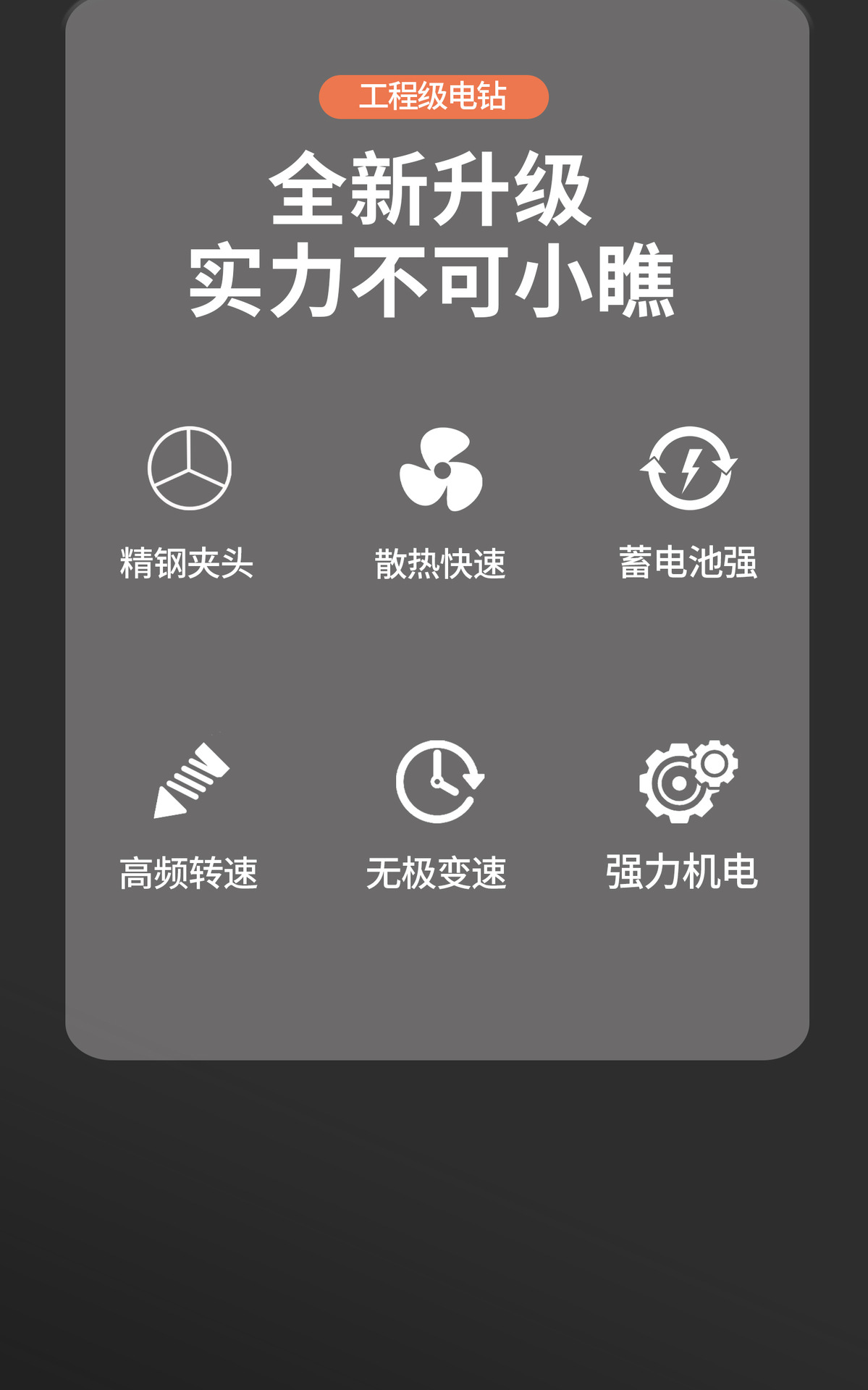 工程级电钻

全新升级
实力不可小瞧

精钢夹头

散热快速

蓄电池强

高频转速

无极变速

强力机电