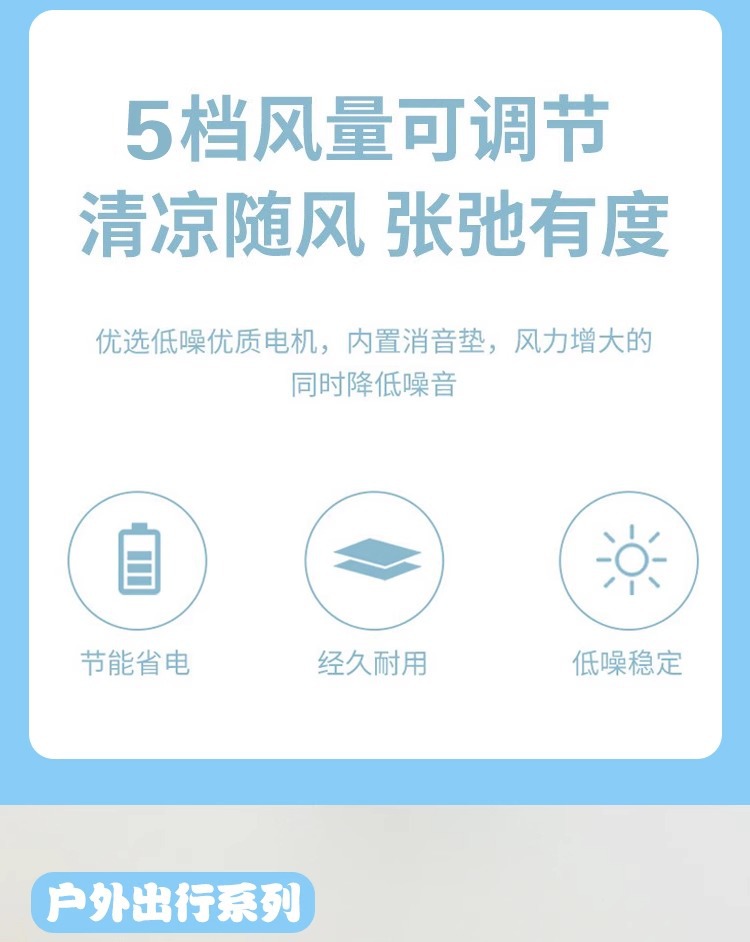 5档风量可调节
清凉随风 张弛有度

优选低噪优质电机，内置消音垫，风力增大的同时降低噪音

节能省电

经久耐用

低噪稳定

户外出行系列