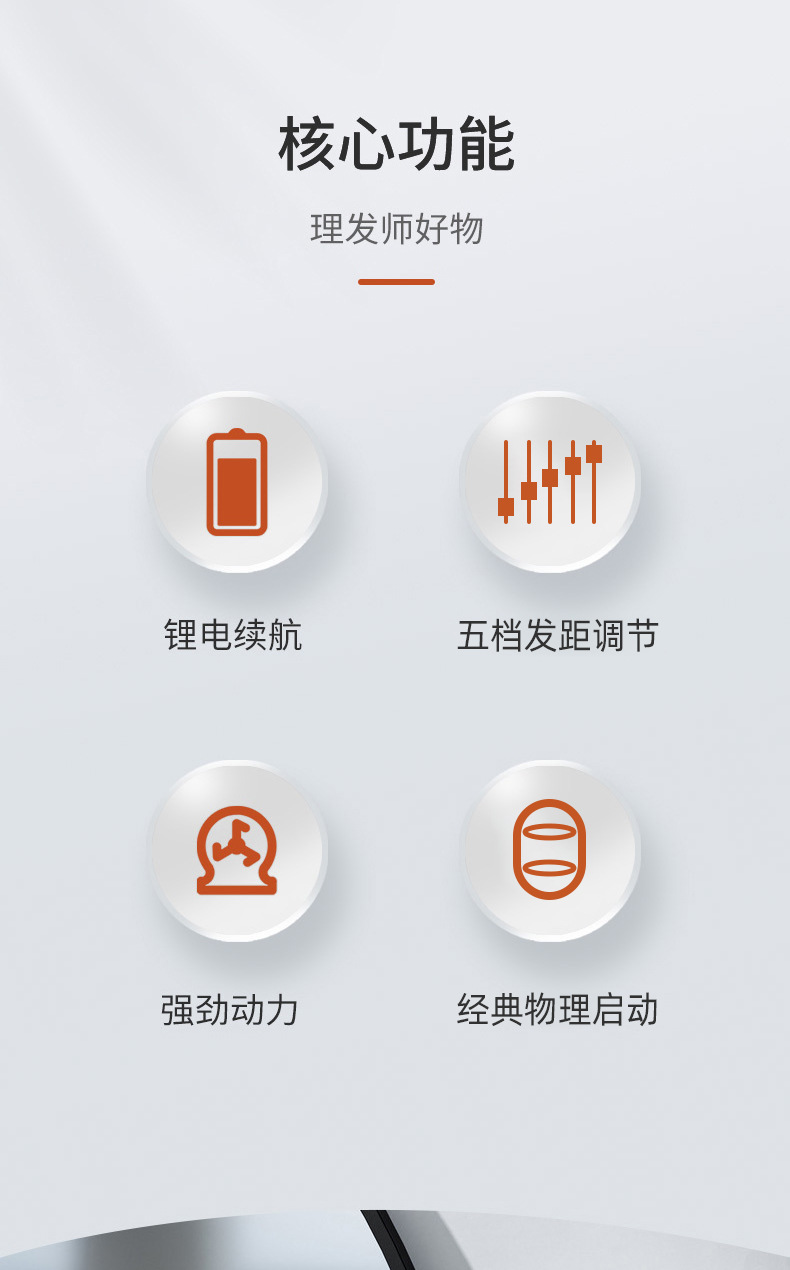 核心功能

理发师好物

锂电续航

五档发距调节

强劲动力

经典物理启动