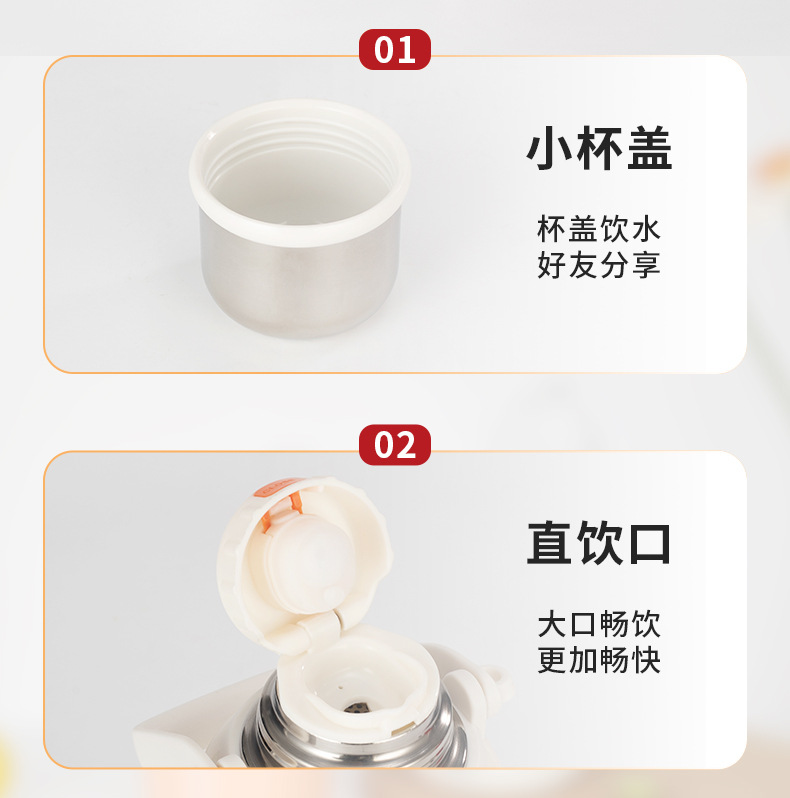 01

小杯盖

杯盖饮水
好友分享

02

直饮口

大口畅饮
更加畅快