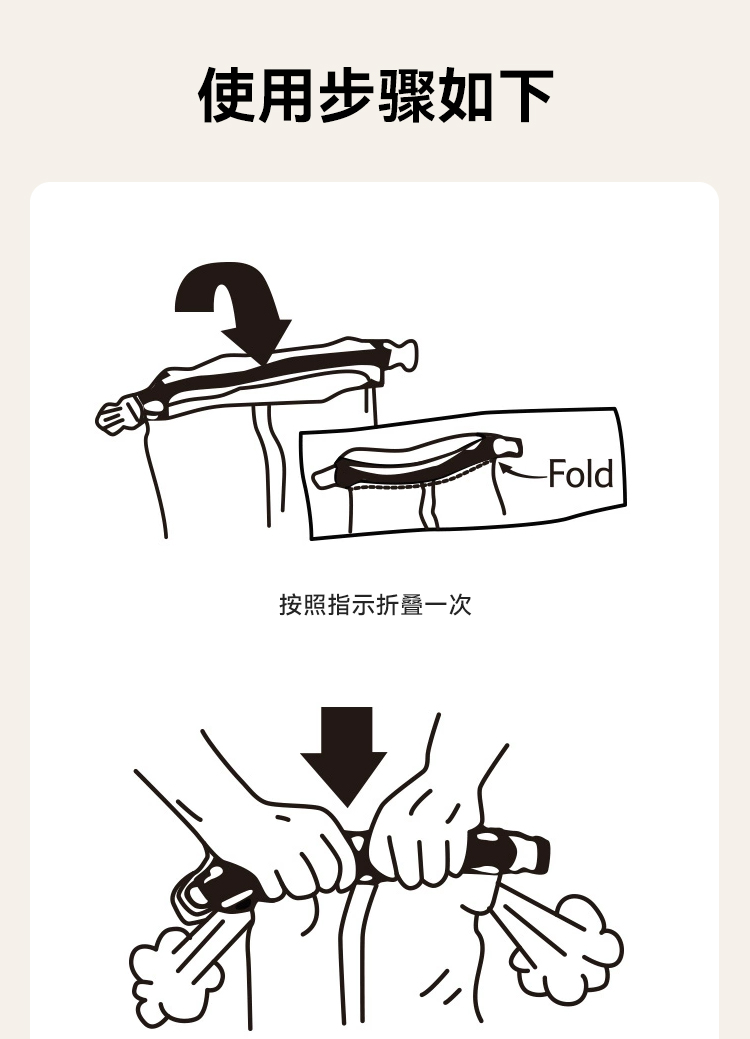 使用步骤如下

Fold

按照指示折叠一次