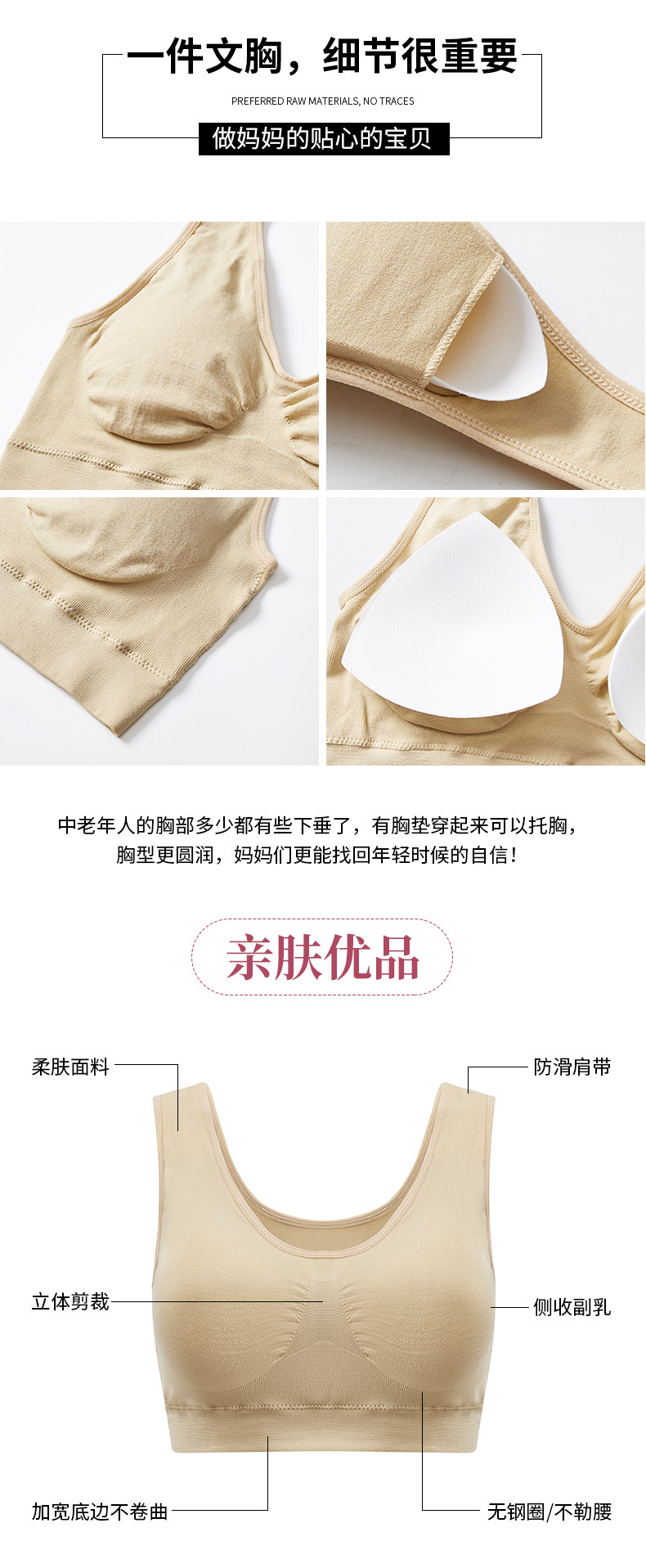 一件文胸，细节很重要

PREFERRED RAW MATERIALS, NO TRACES

做妈妈的贴心的宝贝

中老年人的胸部多少都有些下垂了，有胸垫穿起来可以托胸，胸型更圆润，妈妈们更能找回年轻时候的自信！

亲肤优品

柔肤面料

防滑肩带

立体剪裁

侧收副乳

加宽底边不卷曲

无钢圈/不勒腰