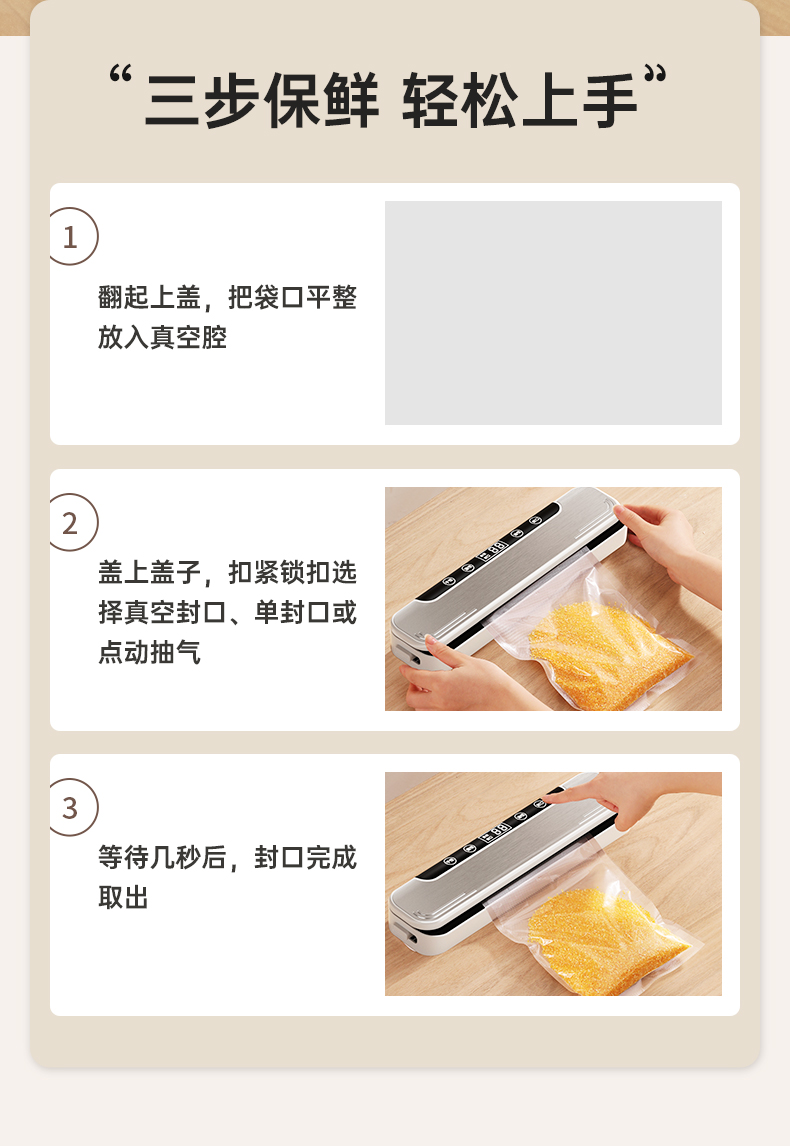 “三步保鲜 轻松上手”

1

翻起上盖，把袋口平整放入真空腔

2

盖上盖子，扣紧锁扣选择真空封口、单封口或点动抽气

3

等待几秒后，封口完成取出