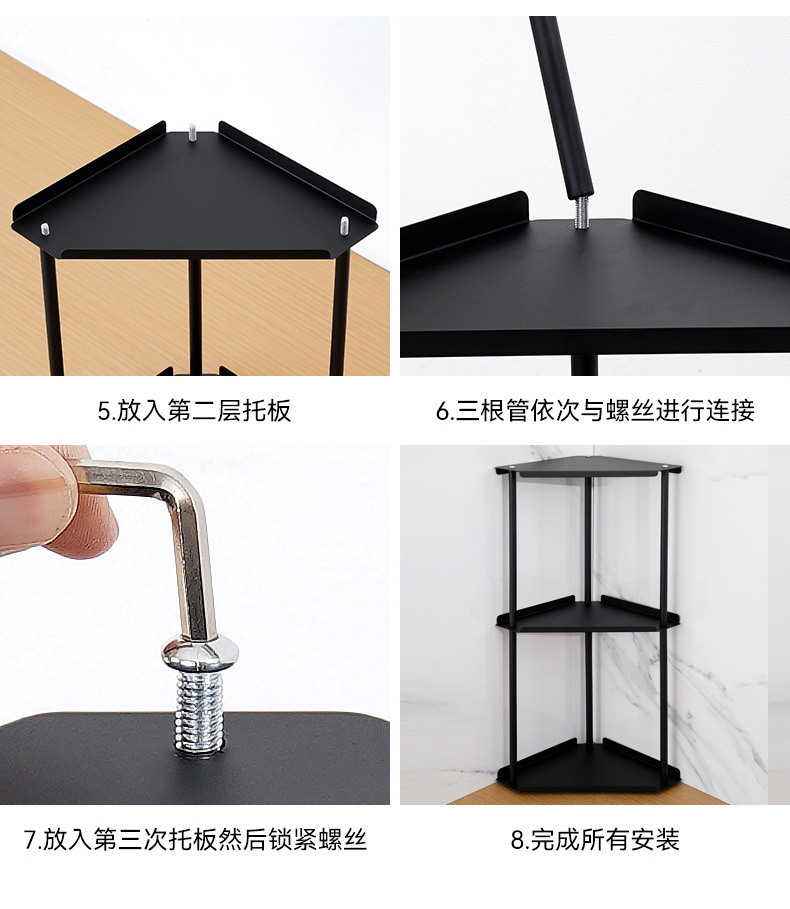 5.放入第二层托板

6.三根管依次与螺丝进行连接

7.放入第三次托板然后锁紧螺丝

8.完成所有安装