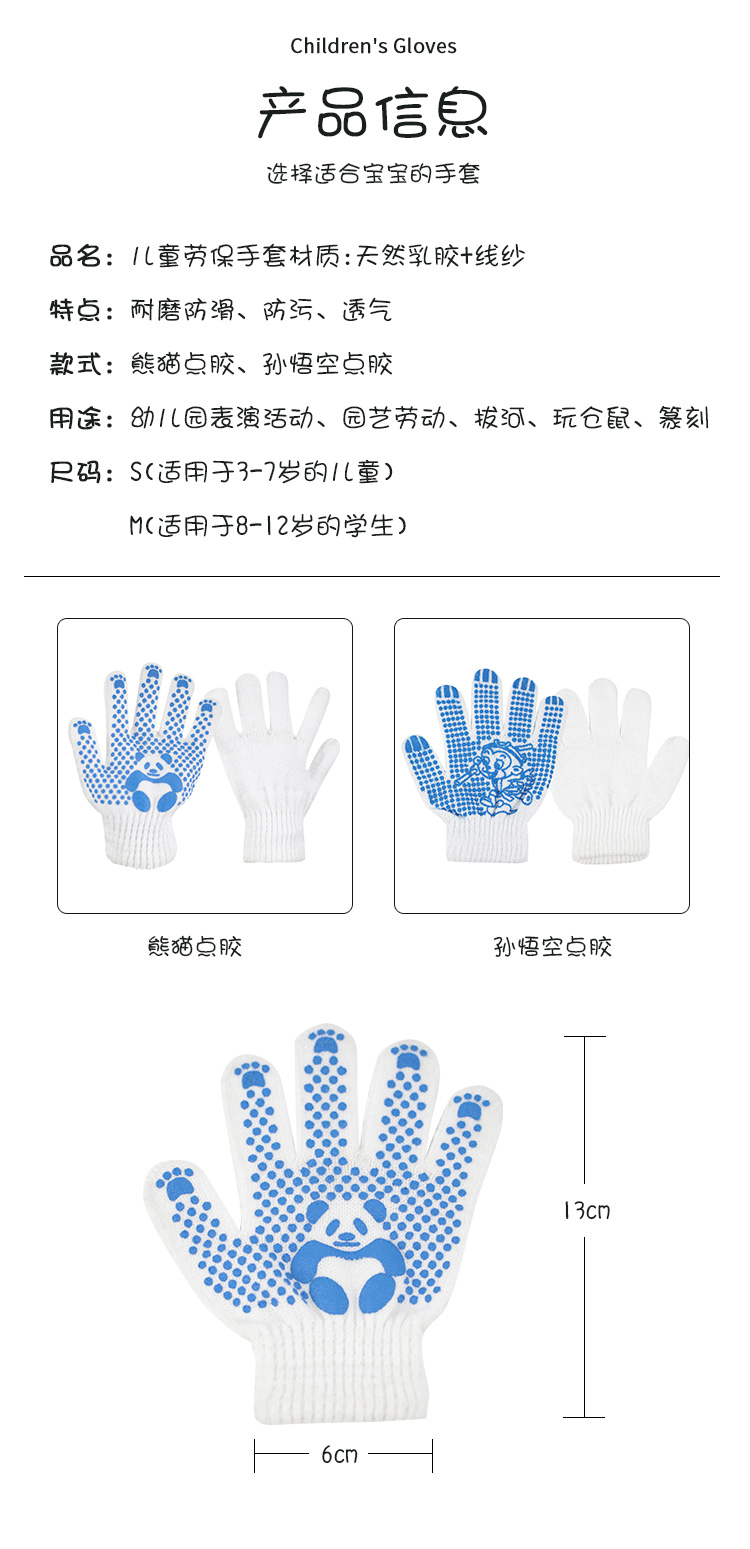 Children's Gloves

产品信息

选择适合宝宝的手套

品名：儿童劳保手套材质：天然乳胶+线纱

特点：耐磨防滑、防污、透气

款式：熊猫点胶、孙悟空点胶

用途：幼儿园表演活动、园艺劳动、拔河、玩仓鼠、篆刻

尺码：S(适用于3-7岁的儿童)

M(适用于8-12岁的学生)

熊猫点胶

孙悟空点胶

13cm

6cm