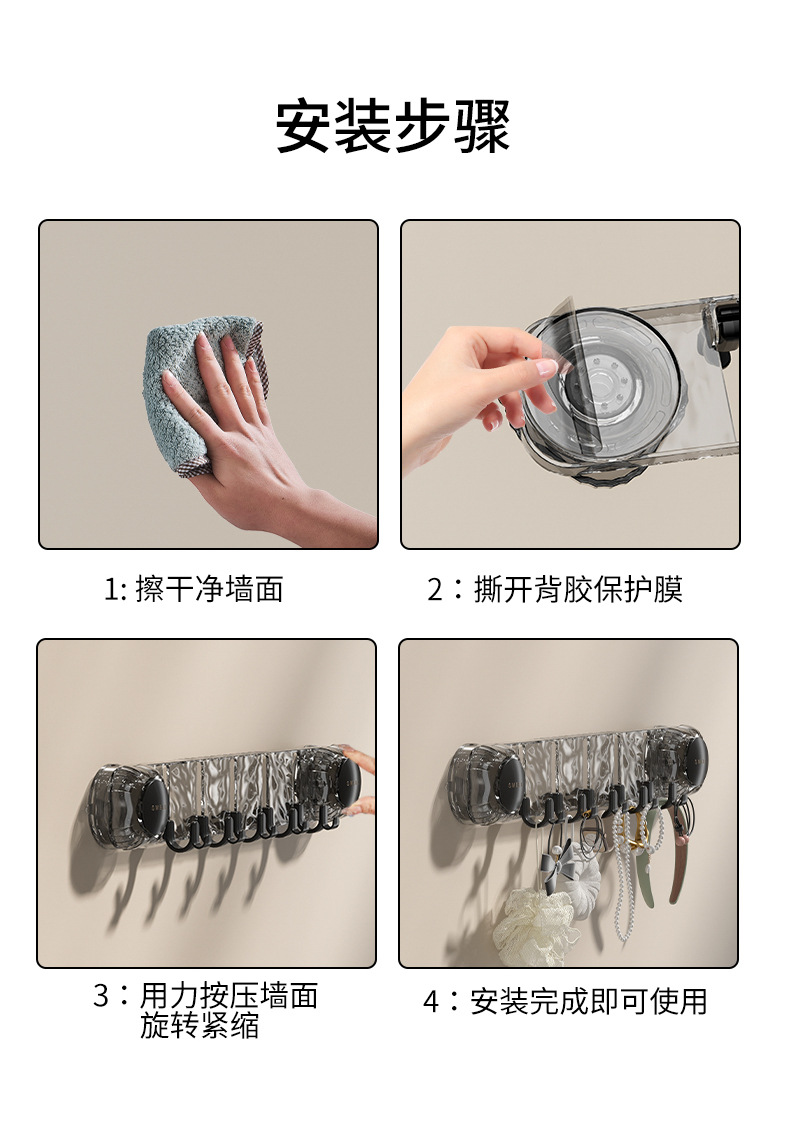 安装步骤

1: 擦干净墙面

2：撕开背胶保护膜

3：用力按压墙面
旋转紧缩

4：安装完成即可使用