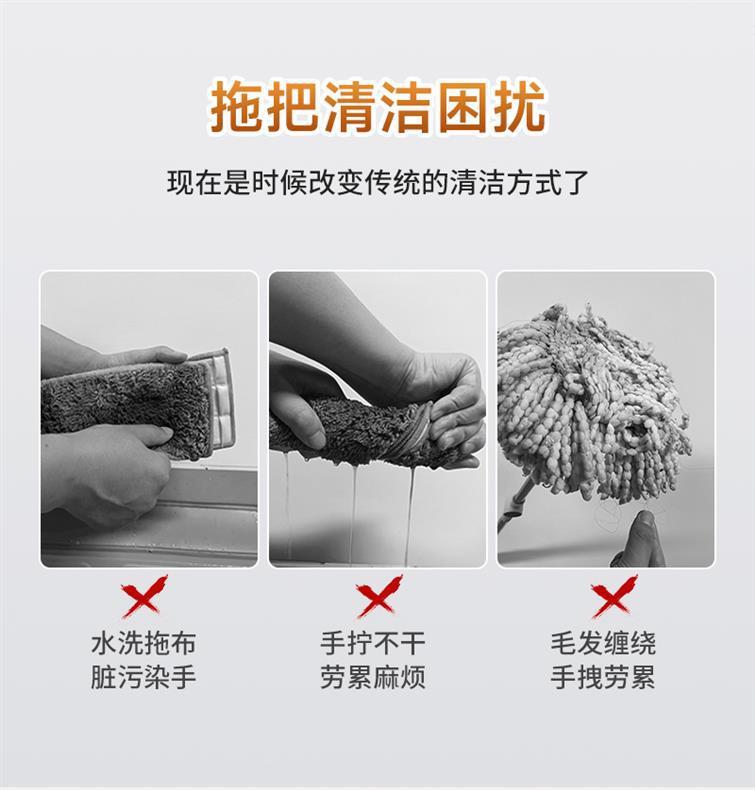 拖把清洁困扰

现在是时候改变传统的清洁方式了

水洗拖布
脏污染手

手拧不干
劳累麻烦

毛发缠绕
手拽劳累