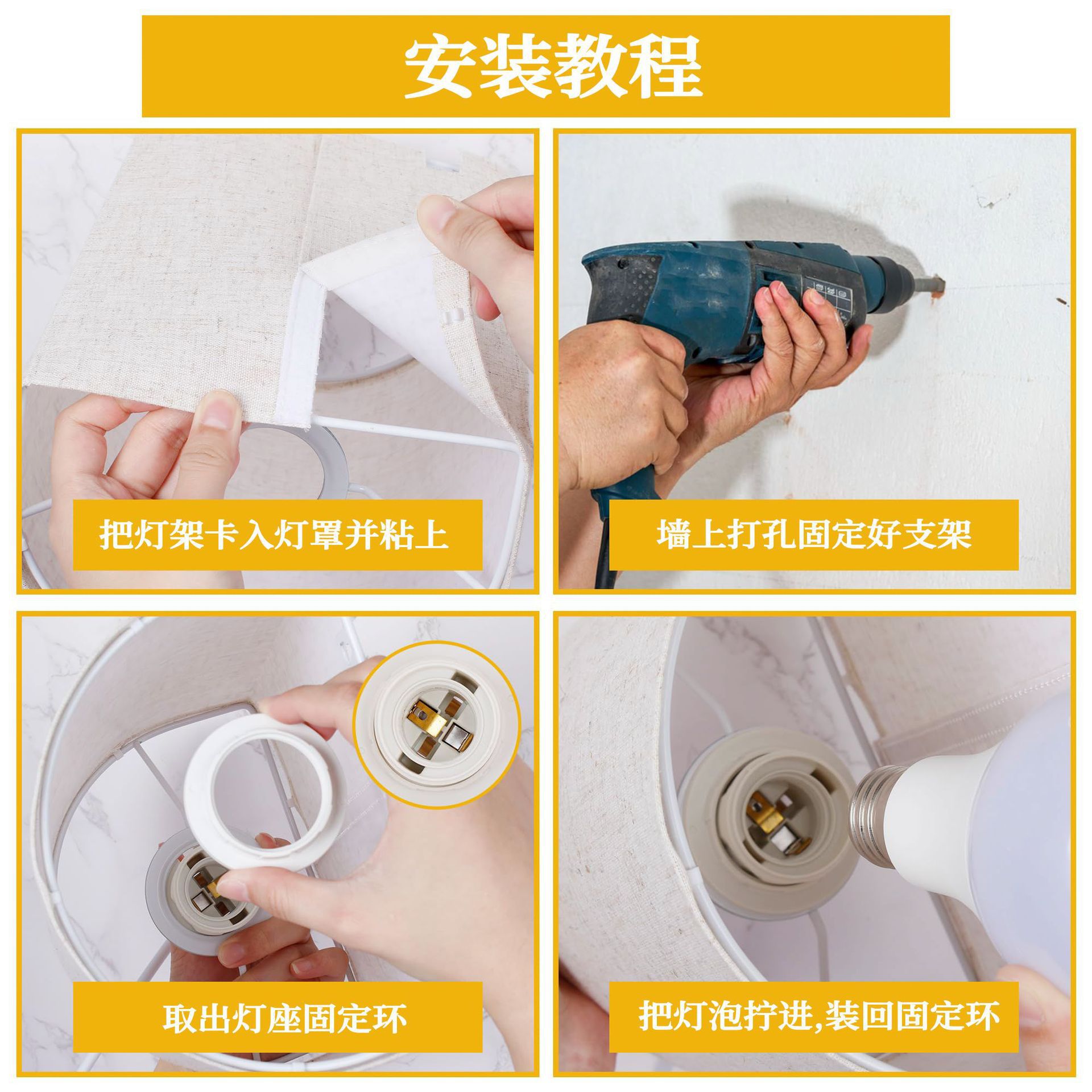 安装教程

把灯架卡入灯罩并粘上

墙上打孔固定好支架

取出灯座固定环

把灯泡拧进,装回固定环