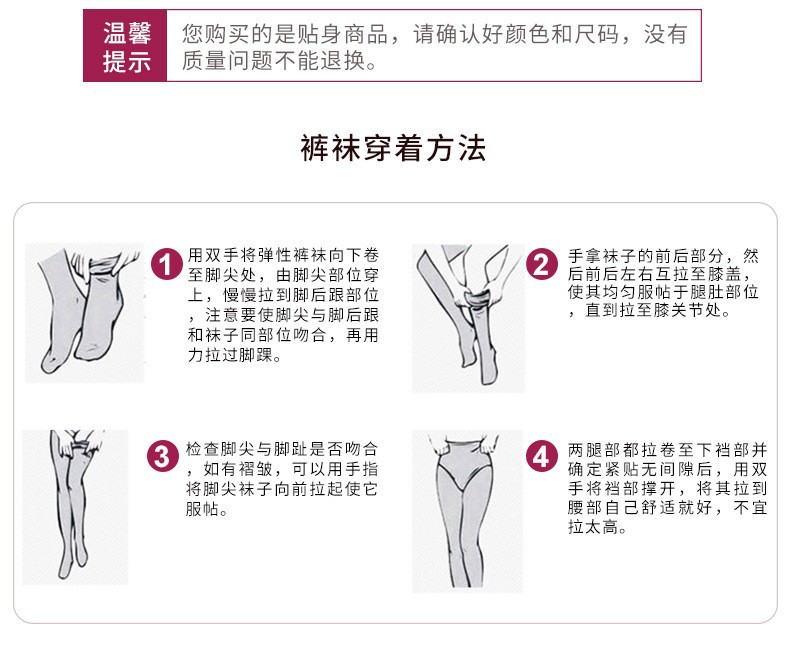 温馨提示

您购买的是贴身商品，请确认好颜色和尺码，没有质量问题不能退换。

裤袜穿着方法

1 用双手将弹性裤袜向下卷至脚尖处，由脚尖部位穿上，慢慢拉到脚后跟部位，注意要使脚尖与脚后跟和袜子同部位吻合，再用力拉过脚踝。

2 手拿袜子的前后部分，然后前后左右互拉至膝盖，使其均匀服帖于腿肚部位，直到拉至膝关节处。

3 检查脚尖与脚趾是否吻合，如有褶皱，可以用手指将脚尖袜子向前拉起使它服帖。

4 两腿部都拉卷至下裆部并确定紧贴无间隙后，用双手将裆部撑开，将其拉到腰部自己舒适就好，不宜拉太高。