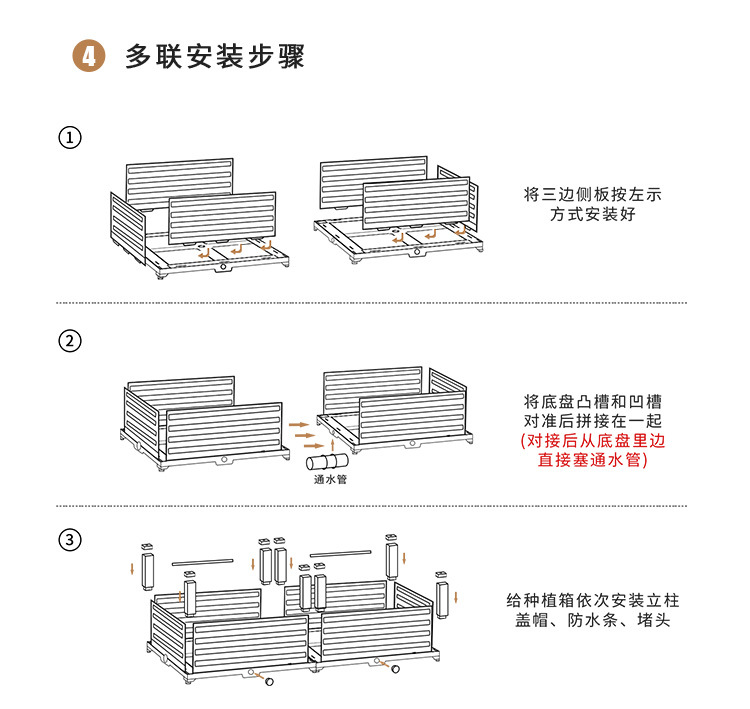 4 多联安装步骤

①

将三边侧板按左示方式安装好

②

通水管

将底盘凸槽和凹槽对准后拼接在一起
(对接后从底盘里边直接塞通水管)

③

给种植箱依次安装立柱盖帽、防水条、堵头