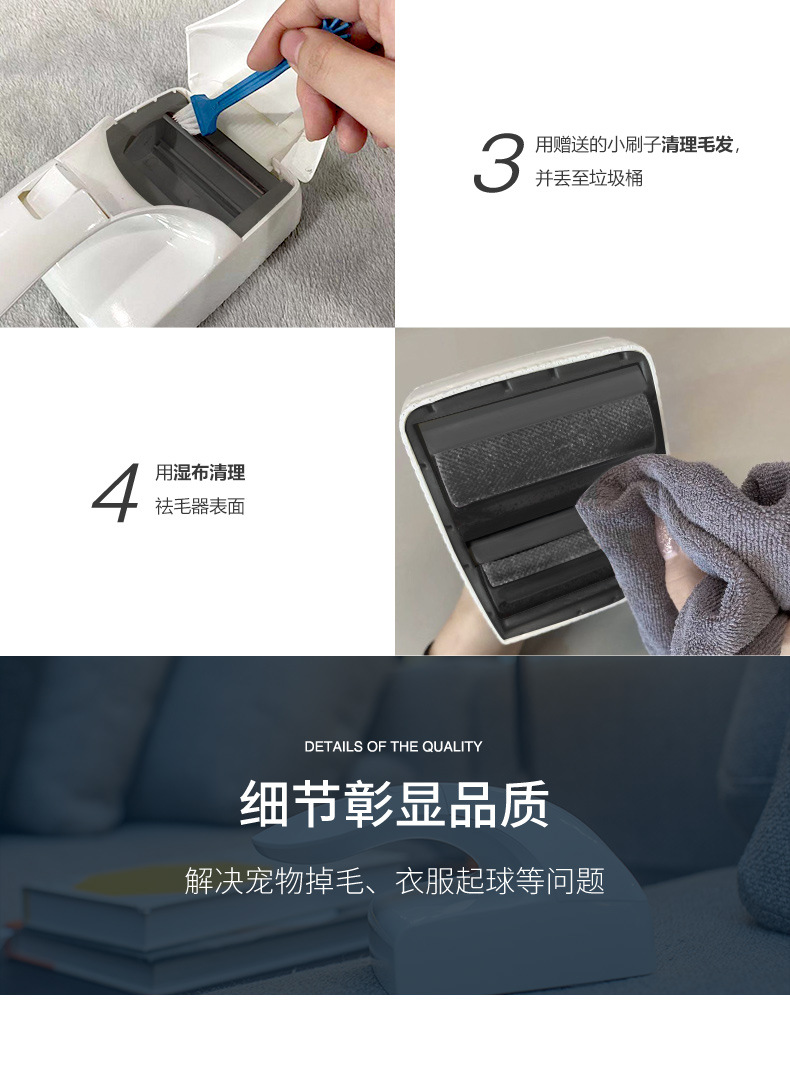 3 用赠送的小刷子清理毛发，并丢至垃圾桶

4 用湿布清理祛毛器表面

DETAILS OF THE QUALITY

细节彰显品质

解决宠物掉毛、衣服起球等问题