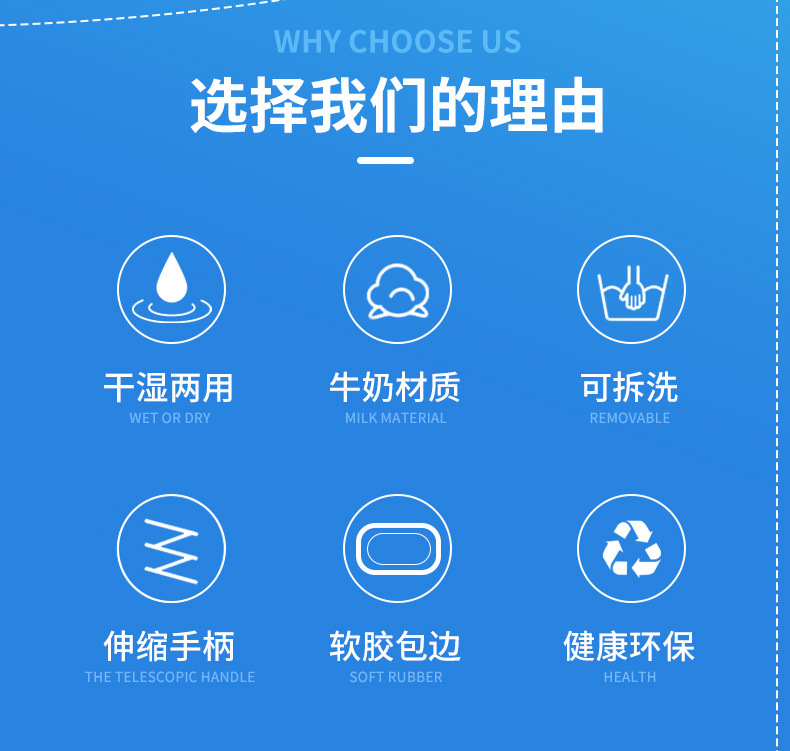 WHY CHOOSE US

选择我们的理由

干湿两用
WET OR DRY

牛奶材质
MILK MATERIAL

可拆洗
REMOVABLE

伸缩手柄
THE TELESCOPIC HANDLE

软胶包边
SOFT RUBBER

健康环保
HEALTH