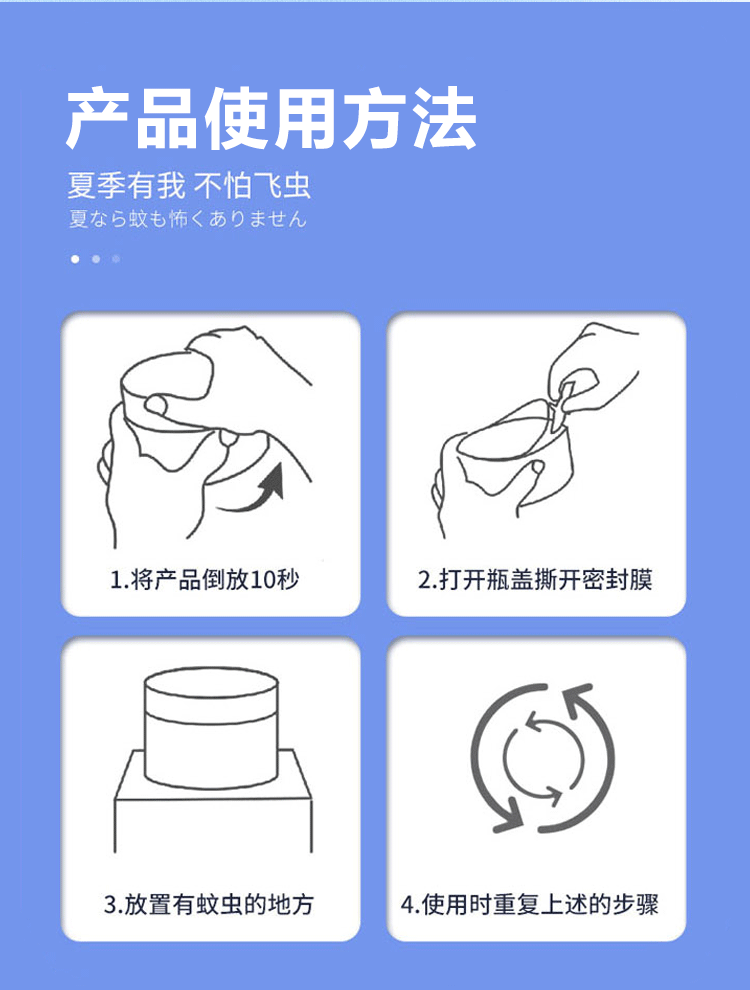 产品使用方法

夏季有我 不怕飞虫

夏なら蚊も怖くありません

1.将产品倒放10秒

2.打开瓶盖撕开密封膜

3.放置有蚊虫的地方

4.使用时重复上述的步骤