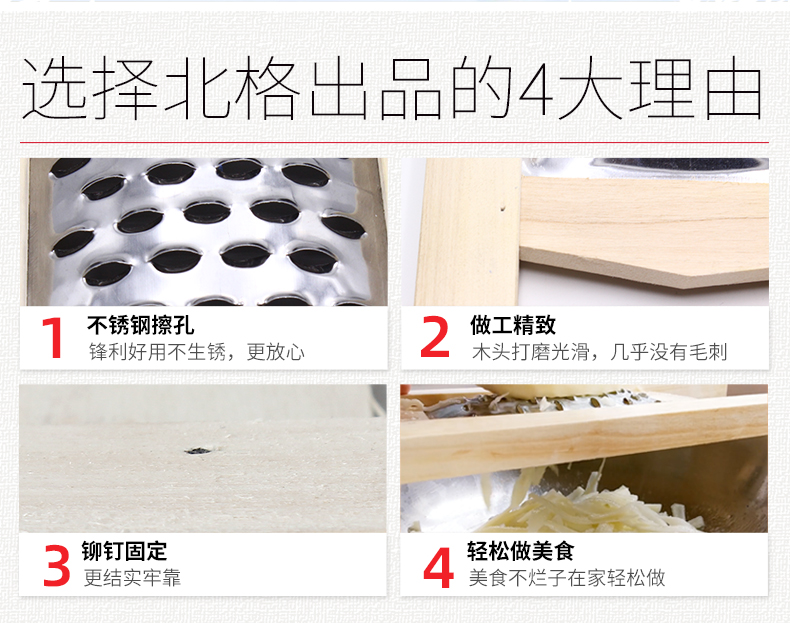 选择北格出品的4大理由

1 不锈钢擦孔
锋利好用不生锈，更放心

2 做工精致
木头打磨光滑，几乎没有毛刺

3 铆钉固定
更结实牢靠

4 轻松做美食
美食不烂子在家轻松做