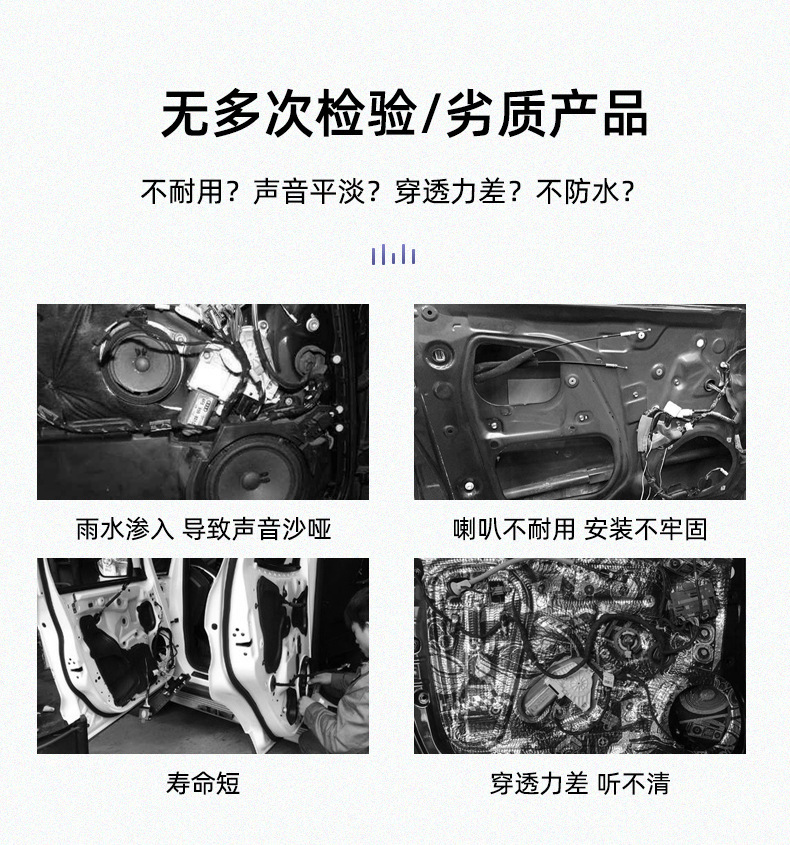 无多次检验/劣质产品

不耐用？声音平淡？穿透力差？不防水？

雨水渗入 导致声音沙哑

喇叭不耐用 安装不牢固

寿命短

穿透力差 听不清