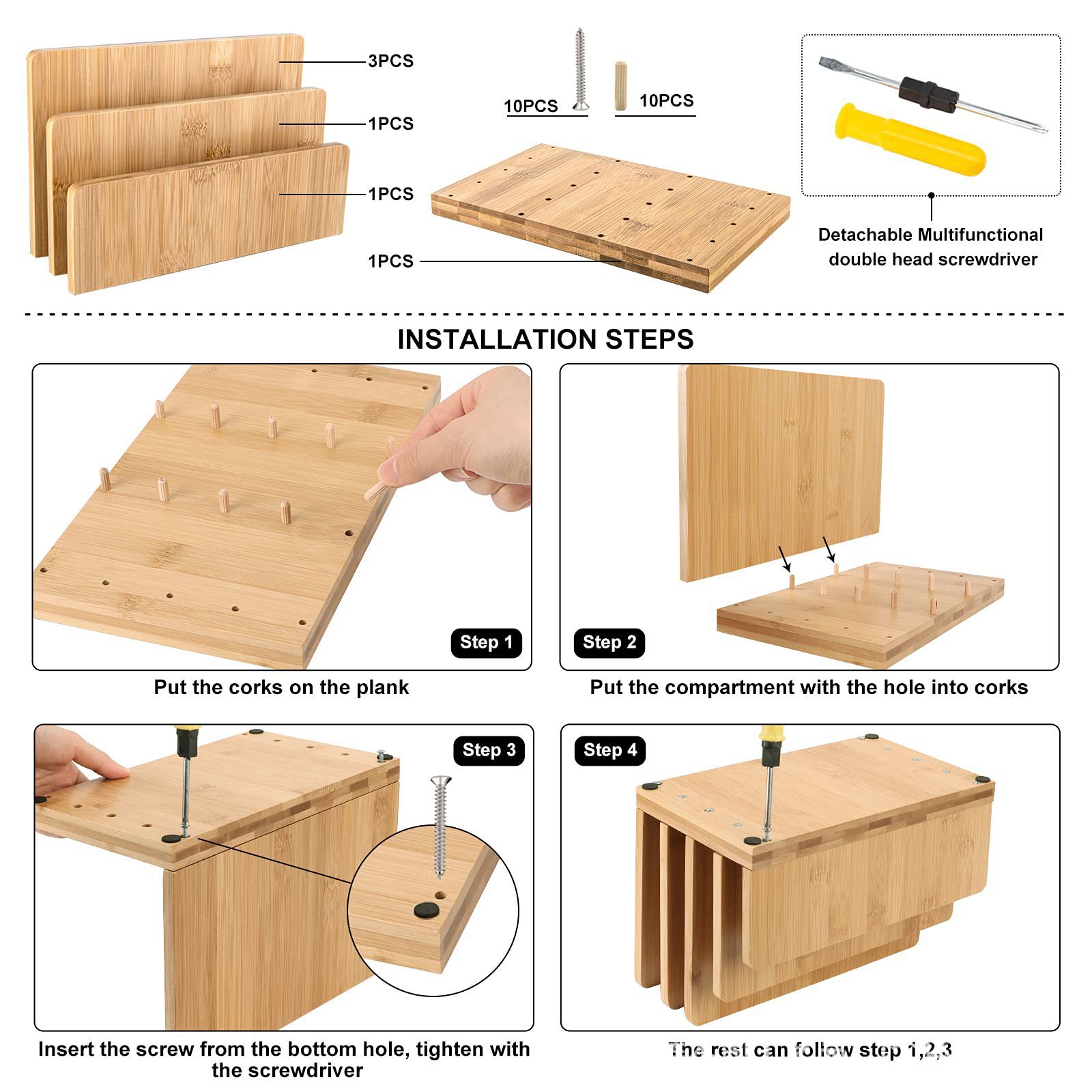 3PCS

1PCS

1PCS

1PCS

10PCS

10PCS

Detachable Multifunctional double head screwdriver

INSTALLATION STEPS

Step 1

Put the corks on the plank

Step 2

Put the compartment with the hole into corks

Step 3

Insert the screw from the bottom hole, tighten with the screwdriver

Step 4

The rest can follow step 1,2,3