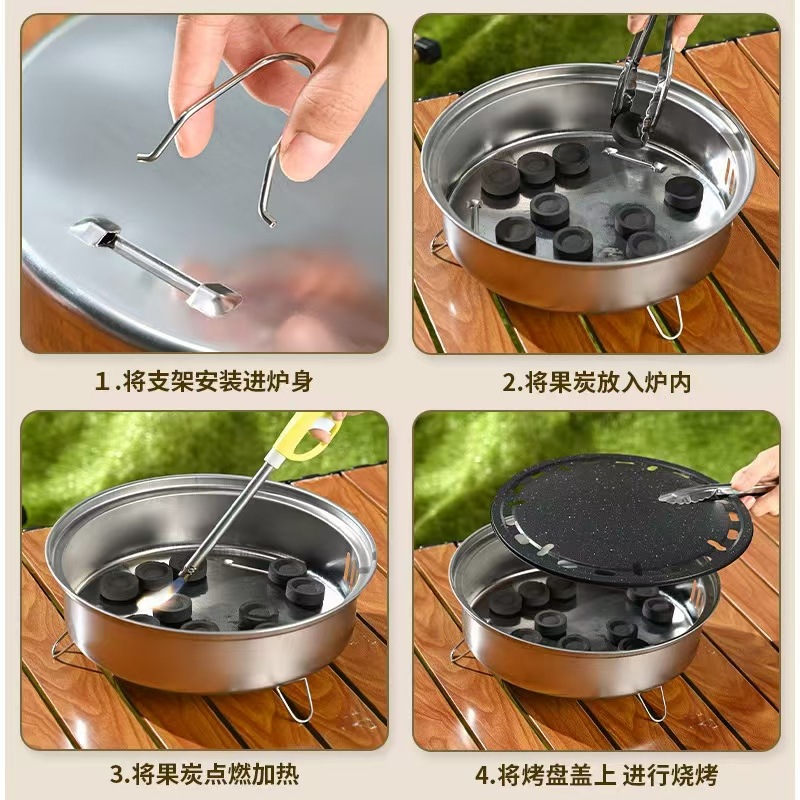 1 .将支架安装进炉身

2.将果炭放入炉内

3.将果炭点燃加热

4.将烤盘盖上 进行烧烤