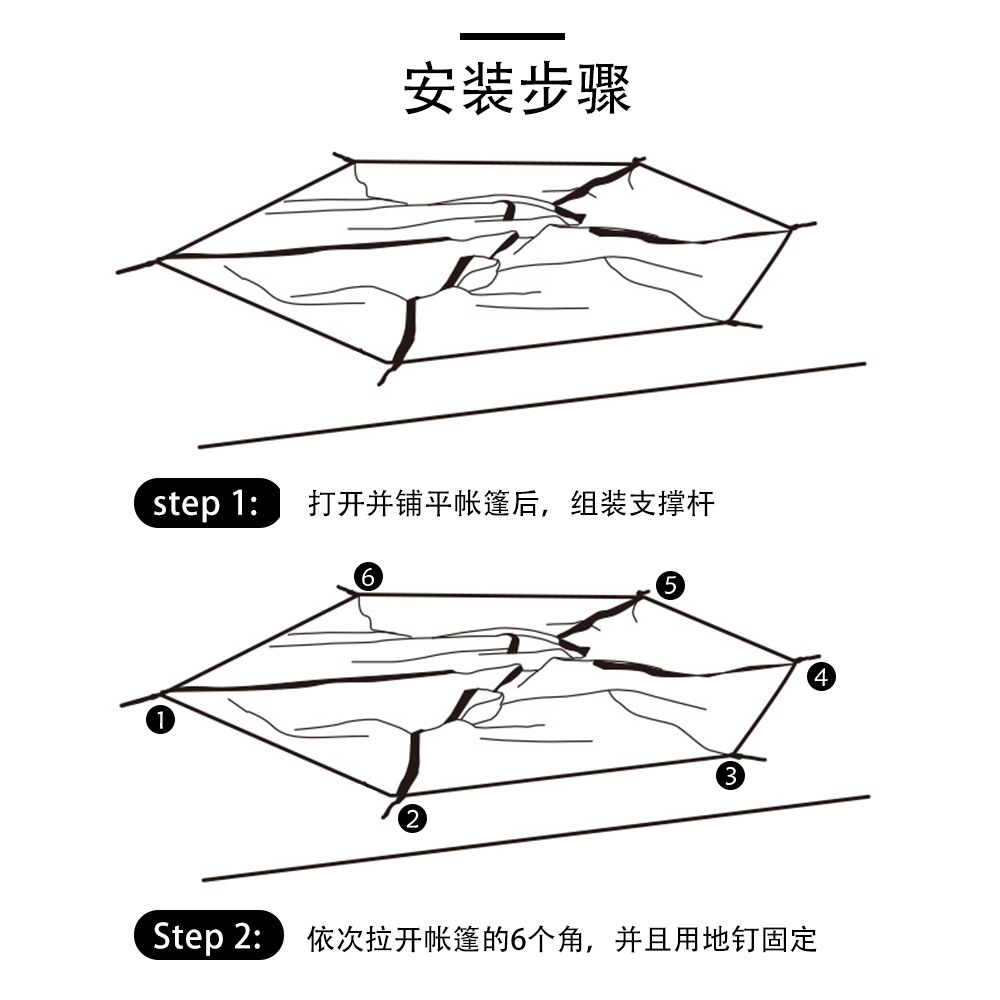 安装步骤

step 1: 打开并铺平帐篷后，组装支撑杆

6
5
4
1
3
2

Step 2: 依次拉开帐篷的6个角，并且用地钉固定