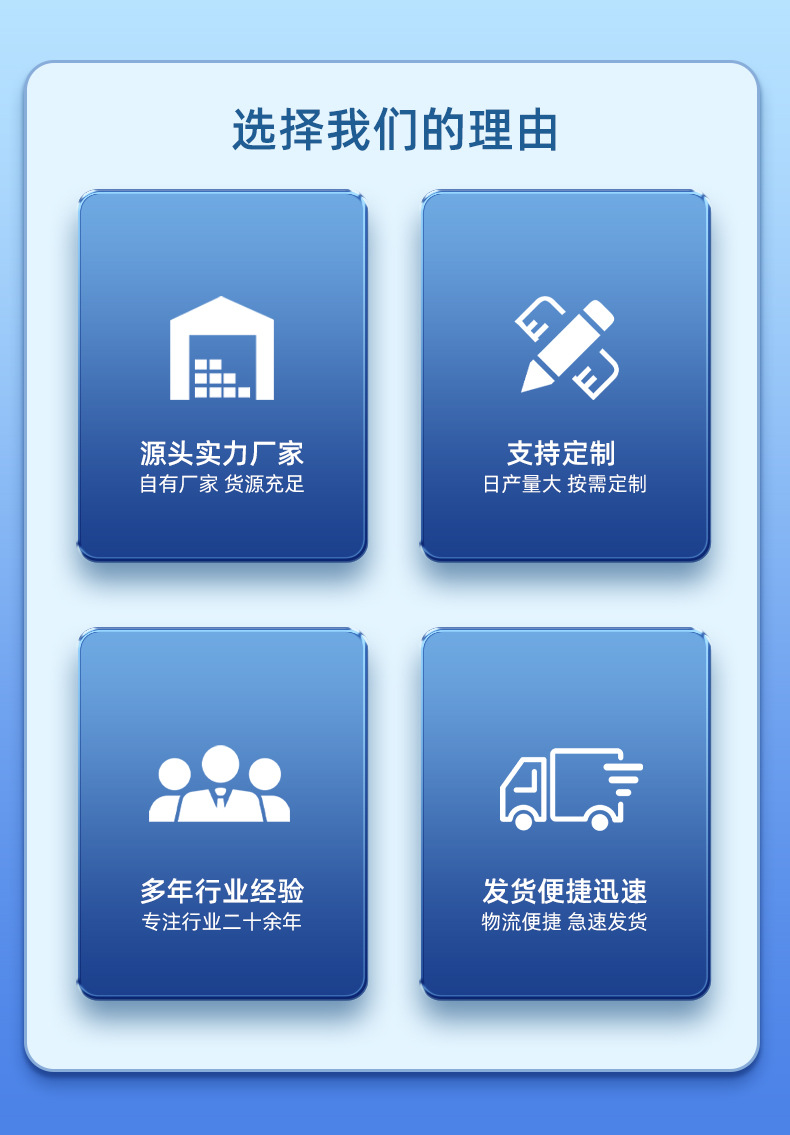 选择我们的理由

源头实力厂家
自有厂家 货源充足

支持定制
日产量大 按需定制

多年行业经验
专注行业二十余年

发货便捷迅速
物流便捷 急速发货